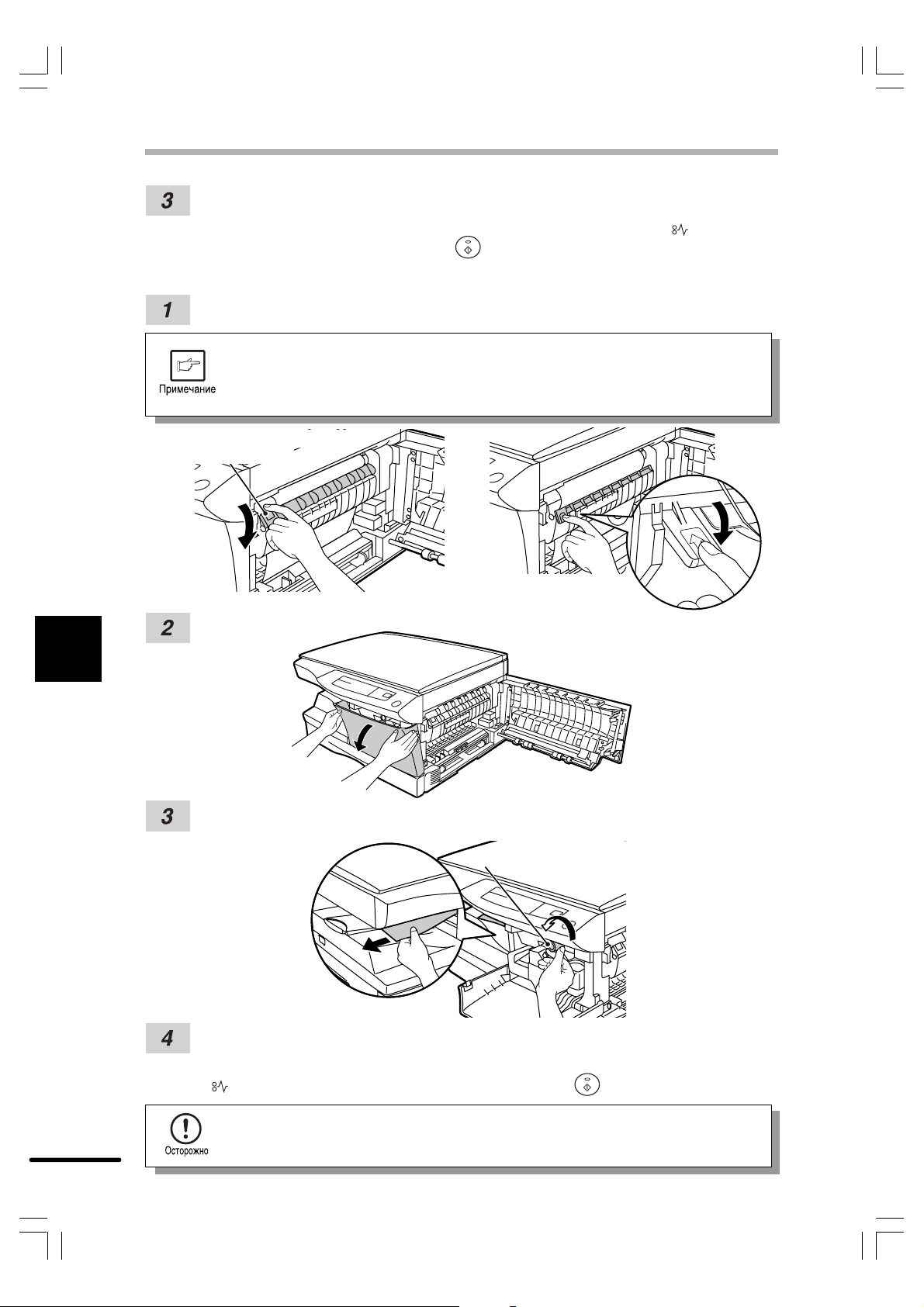 3

1

Примечание

2

3

4

Осторожно