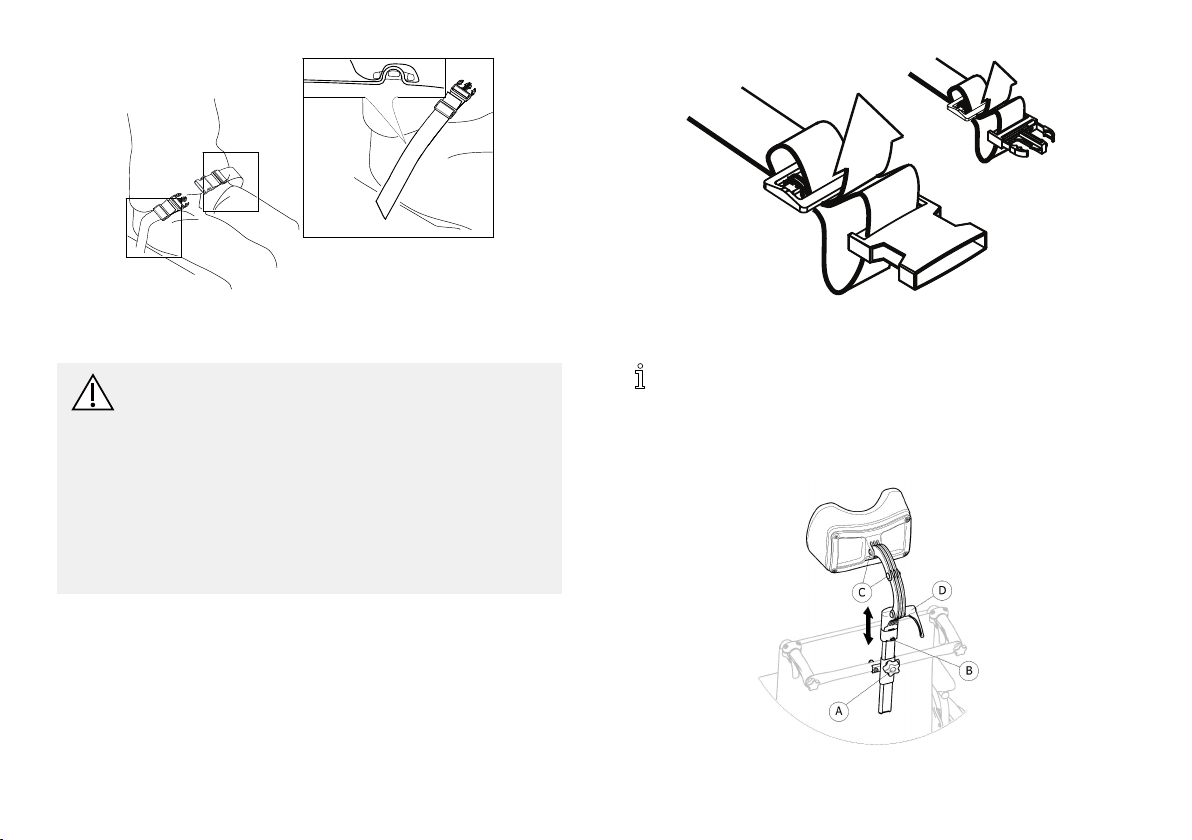 C

D

B

A