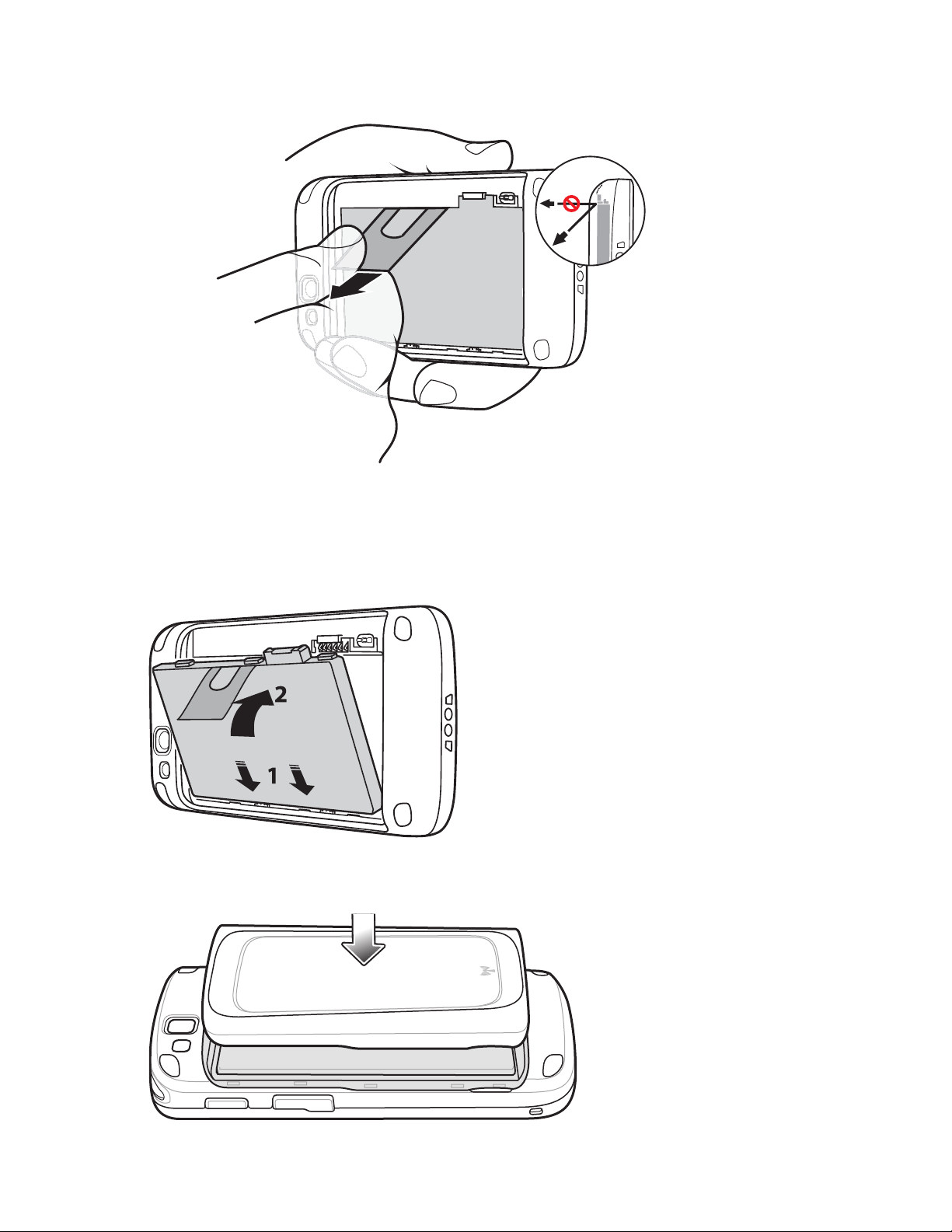 2

1