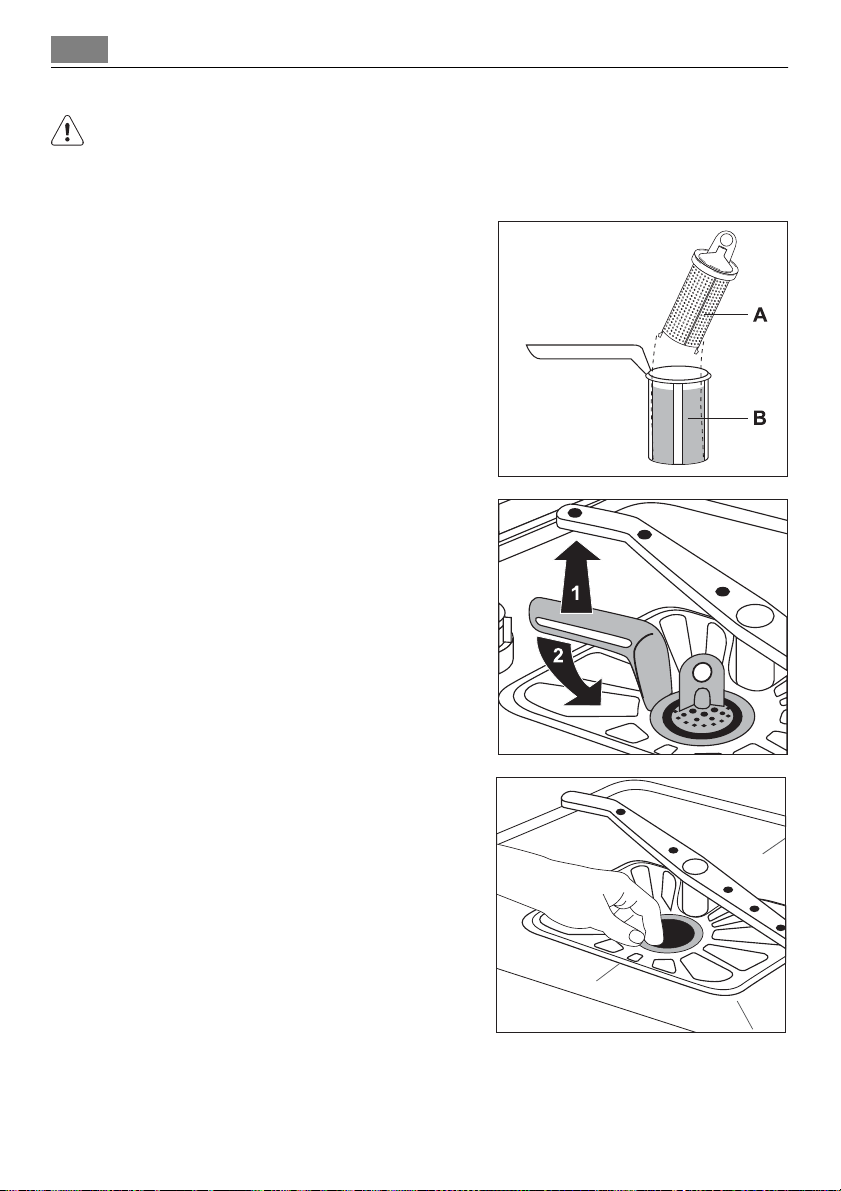 A

B

1

2