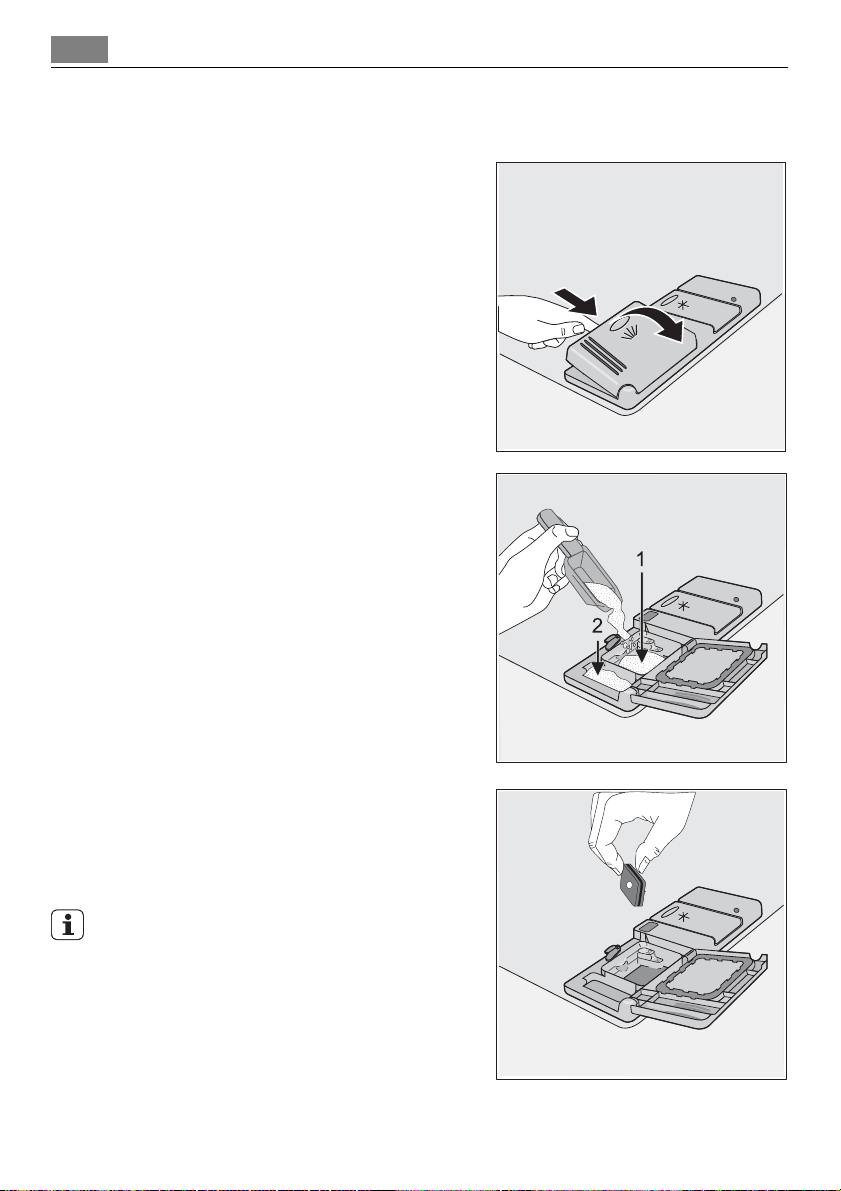 1

2