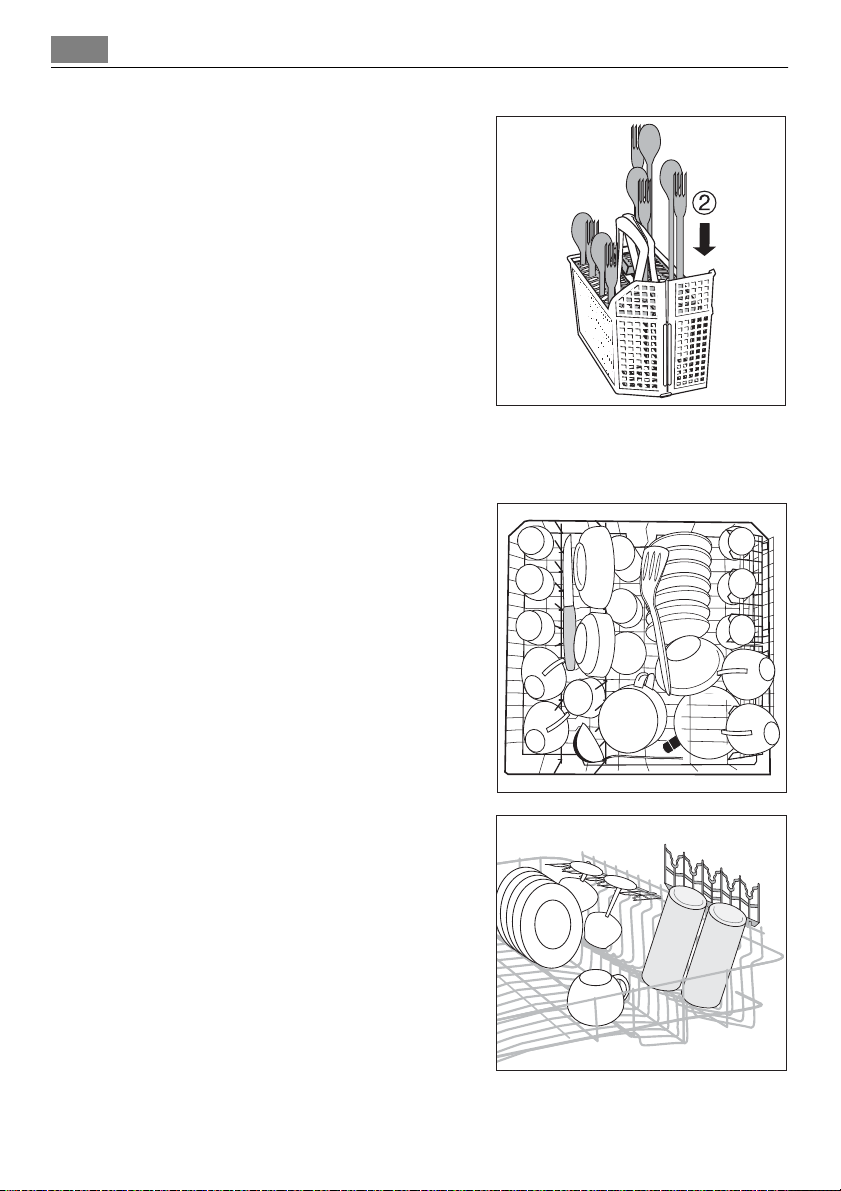 ②