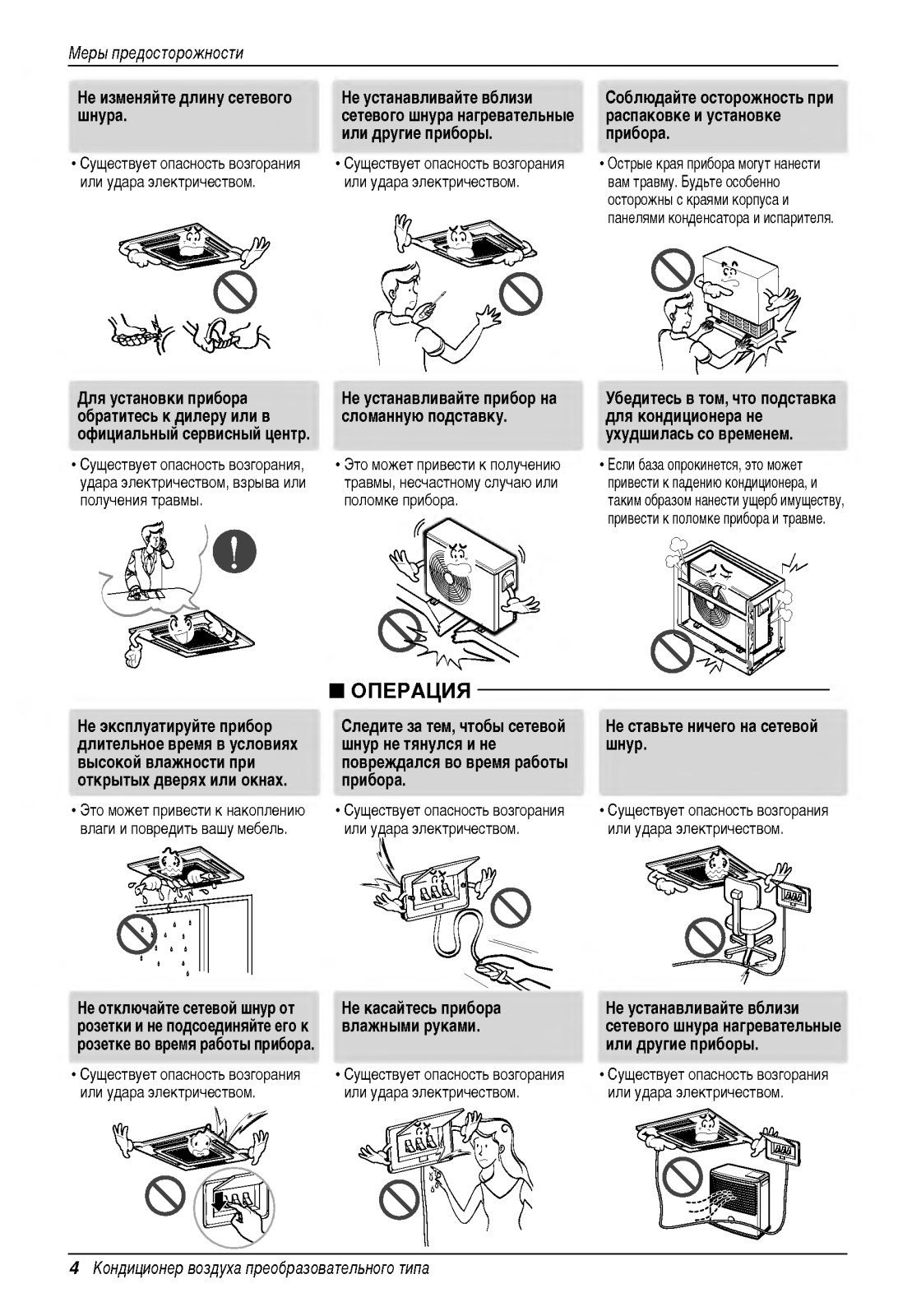 Меры предосторожности

Не изменяйте длину сетевого шнура.

• Существует опасность возгорания или удара электричеством.

Не устанавливайте вблизи сетевого шнура нагревательные или другие приборы.

• Существует опасность возгорания или удара электричеством.

Соблюдайте осторожность при распаковке и установке прибора.

• Острые края прибора могут нанести вам травму. Будьте особенно осторожны с краями корпуса и панелями конденсатора и испарителя.

Для установки прибора обратитесь к дилеру или в официальный сервисный центр.

• Существует опасность возгорания, удара электричеством, взрыва или получения травмы.

Не устанавливайте прибор на сломанную подставку.

• Это может привести к получению травмы, несчастному случаю или поломке прибора.

Убедитесь в том, что подставка для кондиционера не ухудшилась со временем.

• Если база опрокинется, это может привести к падению кондиционера, и таким образом нанести ущерб имуществу, привести к поломке прибора и травме.

■ ОПЕРАЦИЯ

Не эксплуатируйте прибор длительное время в условиях высокой влажности при открытых дверях или окнах.

• Это может привести к накоплению влаги и повредить вашу мебель.

Следите за тем, чтобы сетевой шнур не тянулся и не повреждался во время работы прибора.

• Существует опасность возгорания или удара электричеством.

Не ставьте ничего на сетевой шнур.

• Существует опасность возгорания или удара электричеством.

Не отключайте сетевой шнур от розетки и не подсоединяйте его к розетке во время работы прибора.

• Существует опасность возгорания или удара электричеством.

Не касайтесь прибора влажными руками.

• Существует опасность возгорания или удара электричеством.

Не устанавливайте вблизи сетевого шнура нагревательные или другие приборы.

• Существует опасность возгорания или удара электричеством.

4 Кондиционер воздуха преобразовательного типа