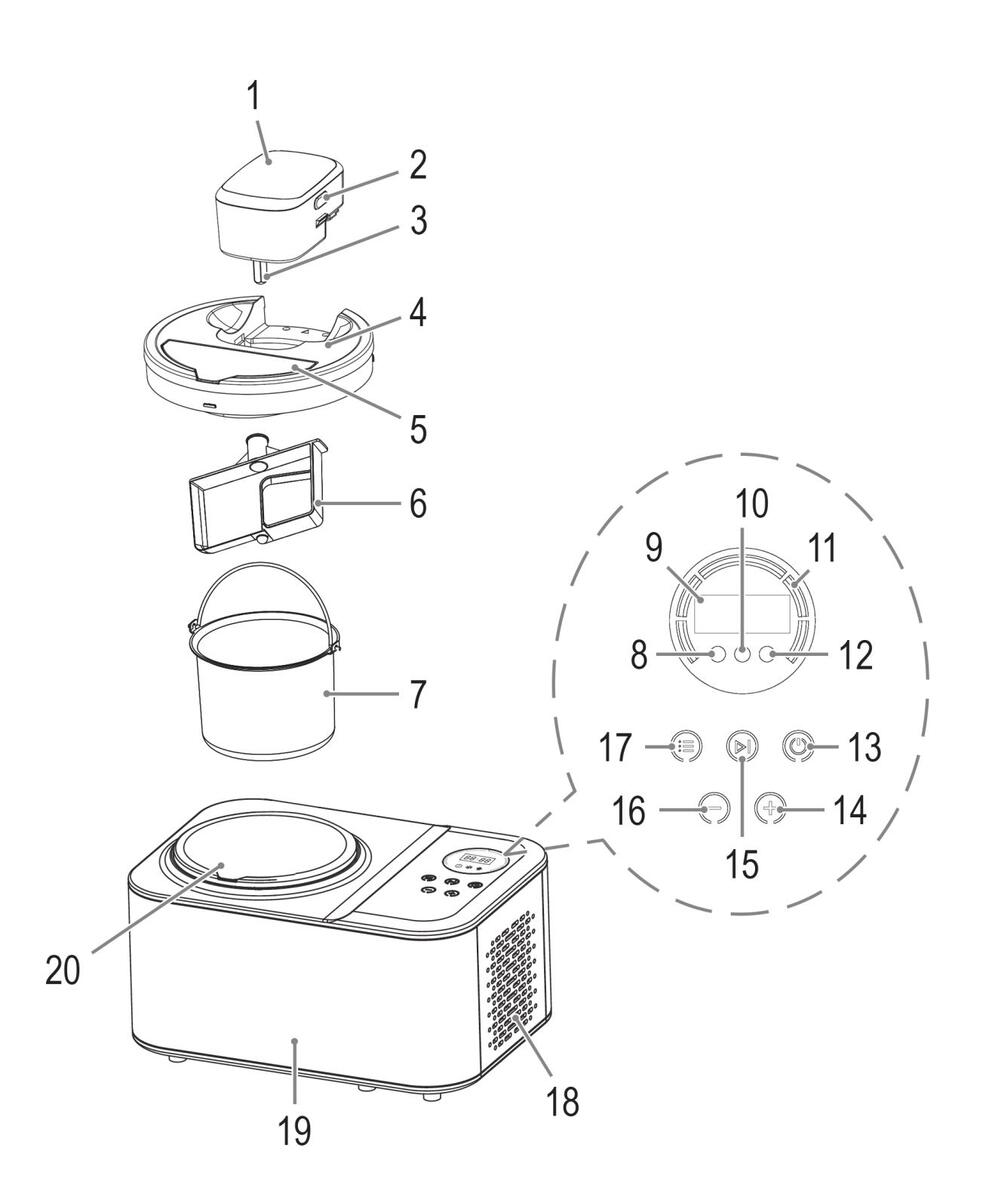 1
2
3
4
5
6
7
10
9
11
8
12
17
13
16
14
15
20
18
19