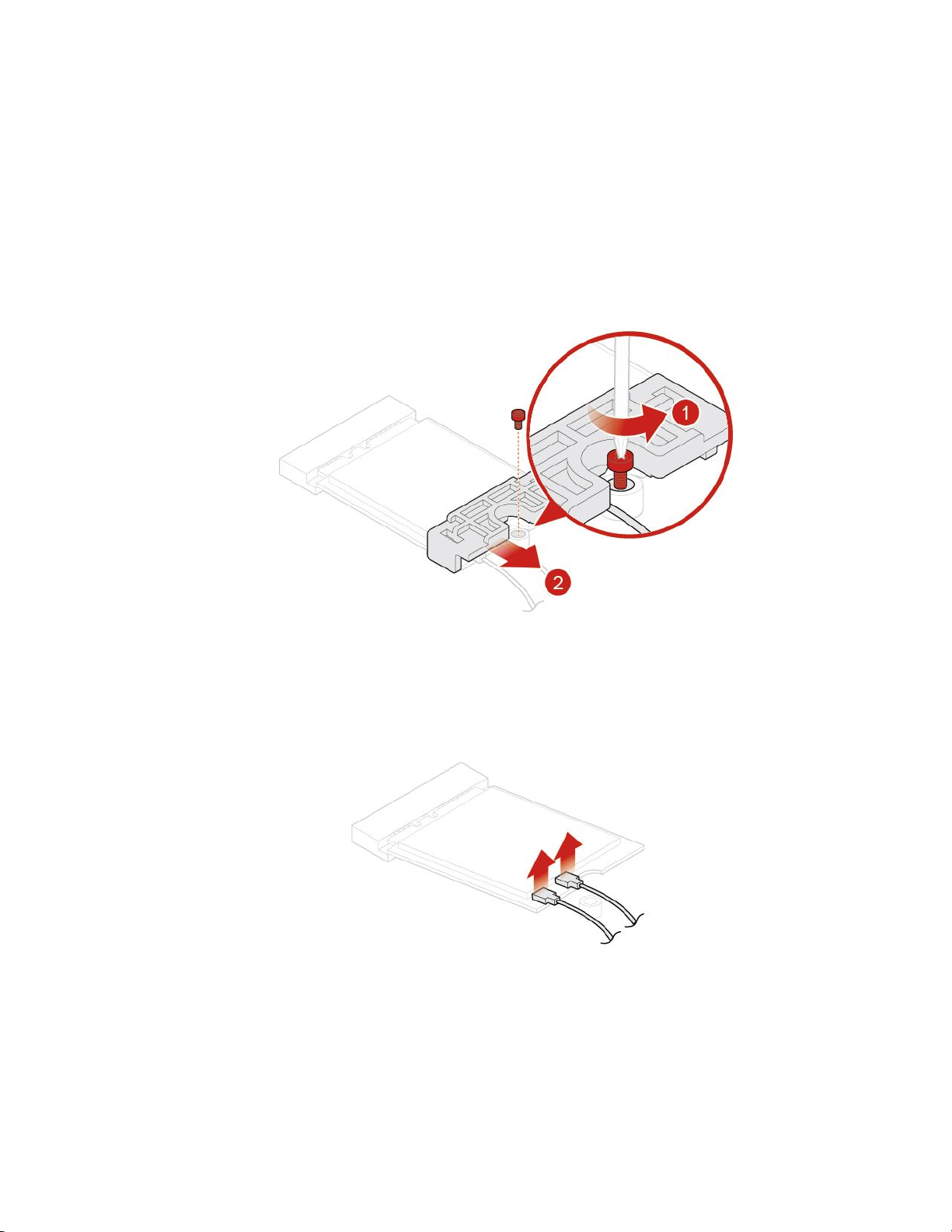 1

2