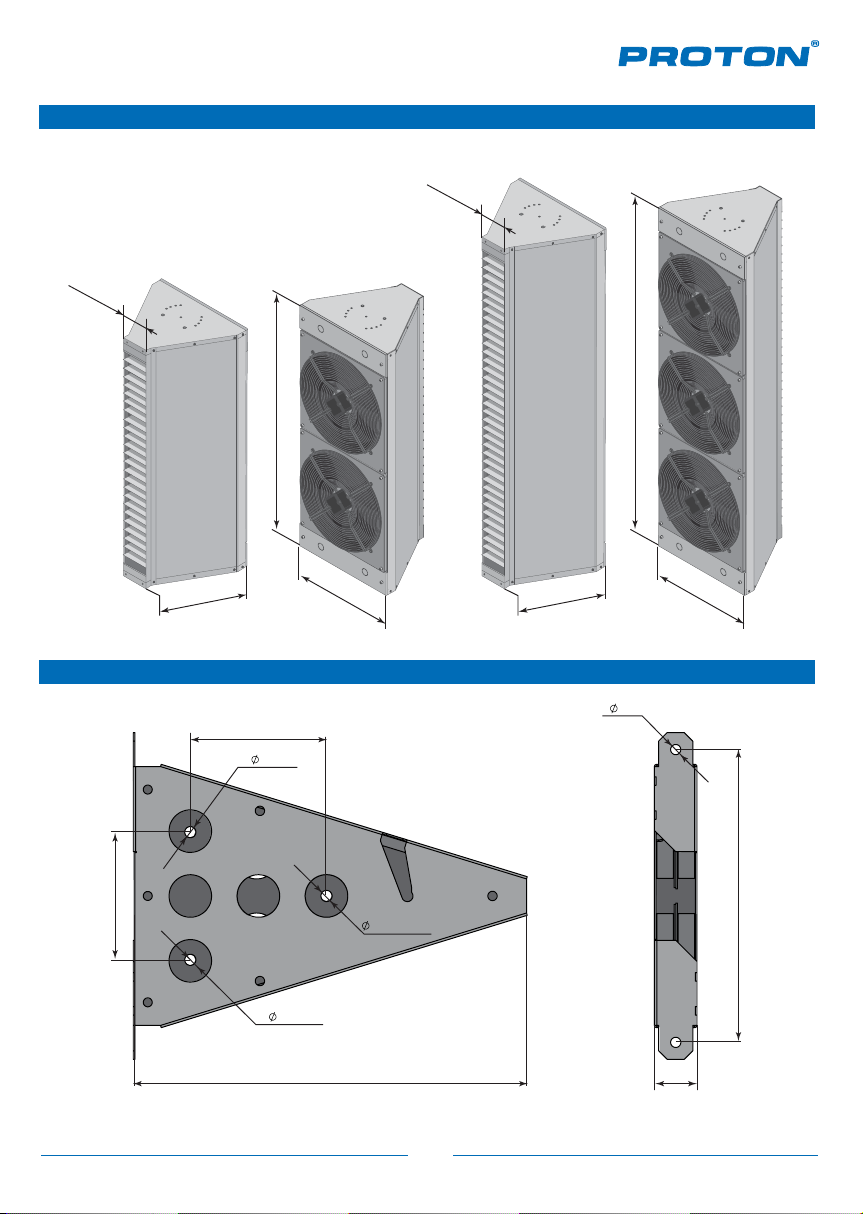 PROTON®

$\varnothing$

$\varnothing$

$\varnothing$

$\varnothing$