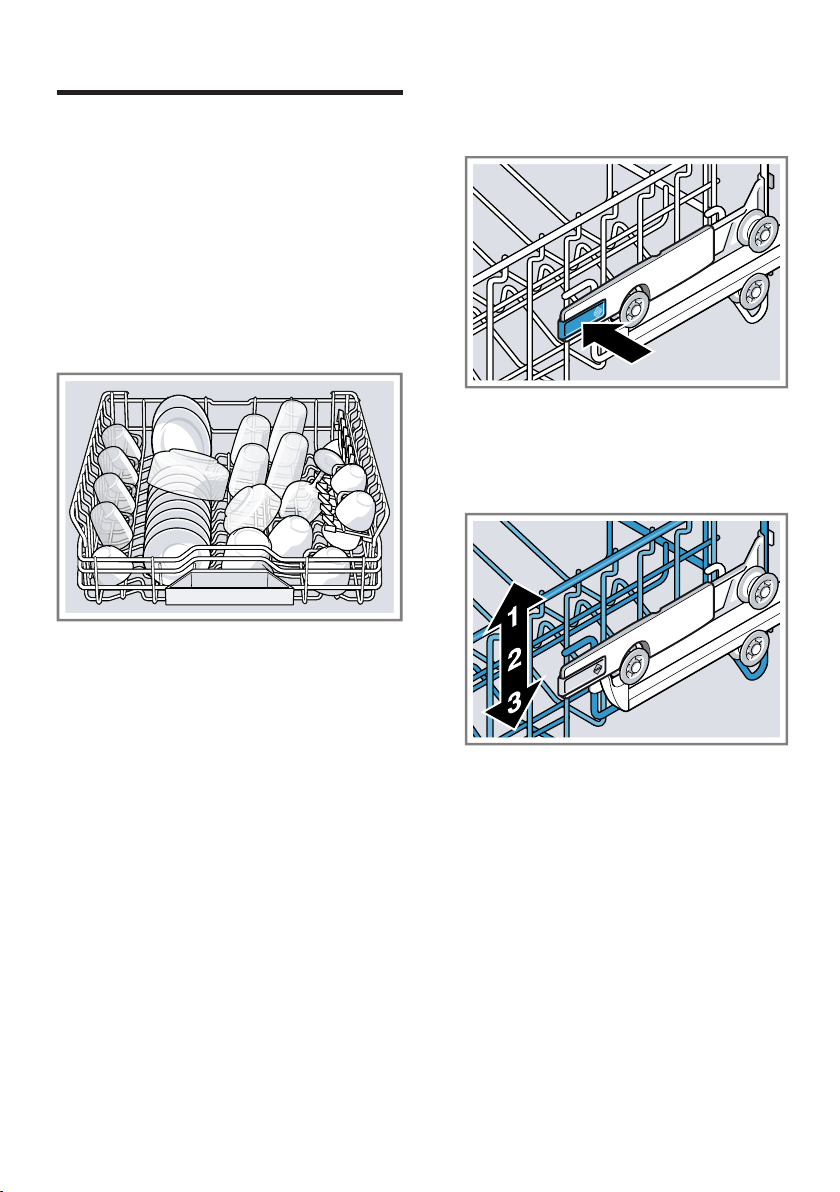 1
2
3