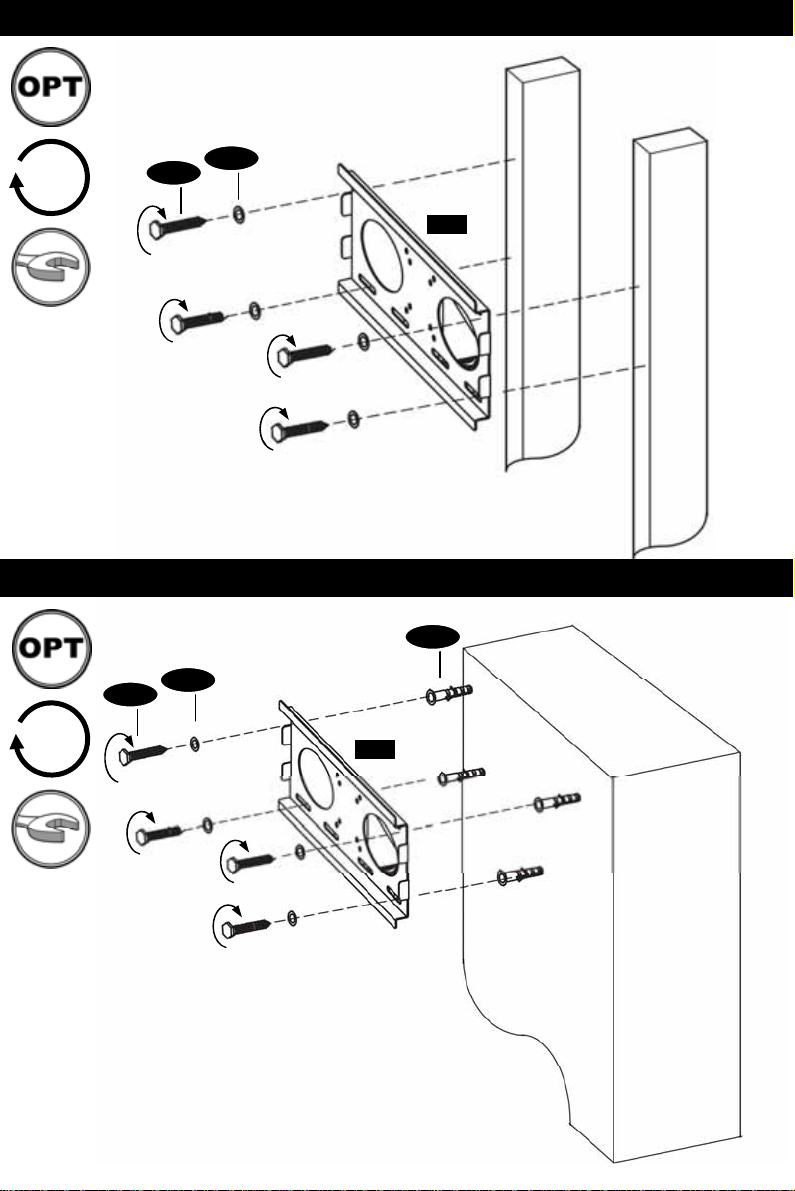 OPT

OPT