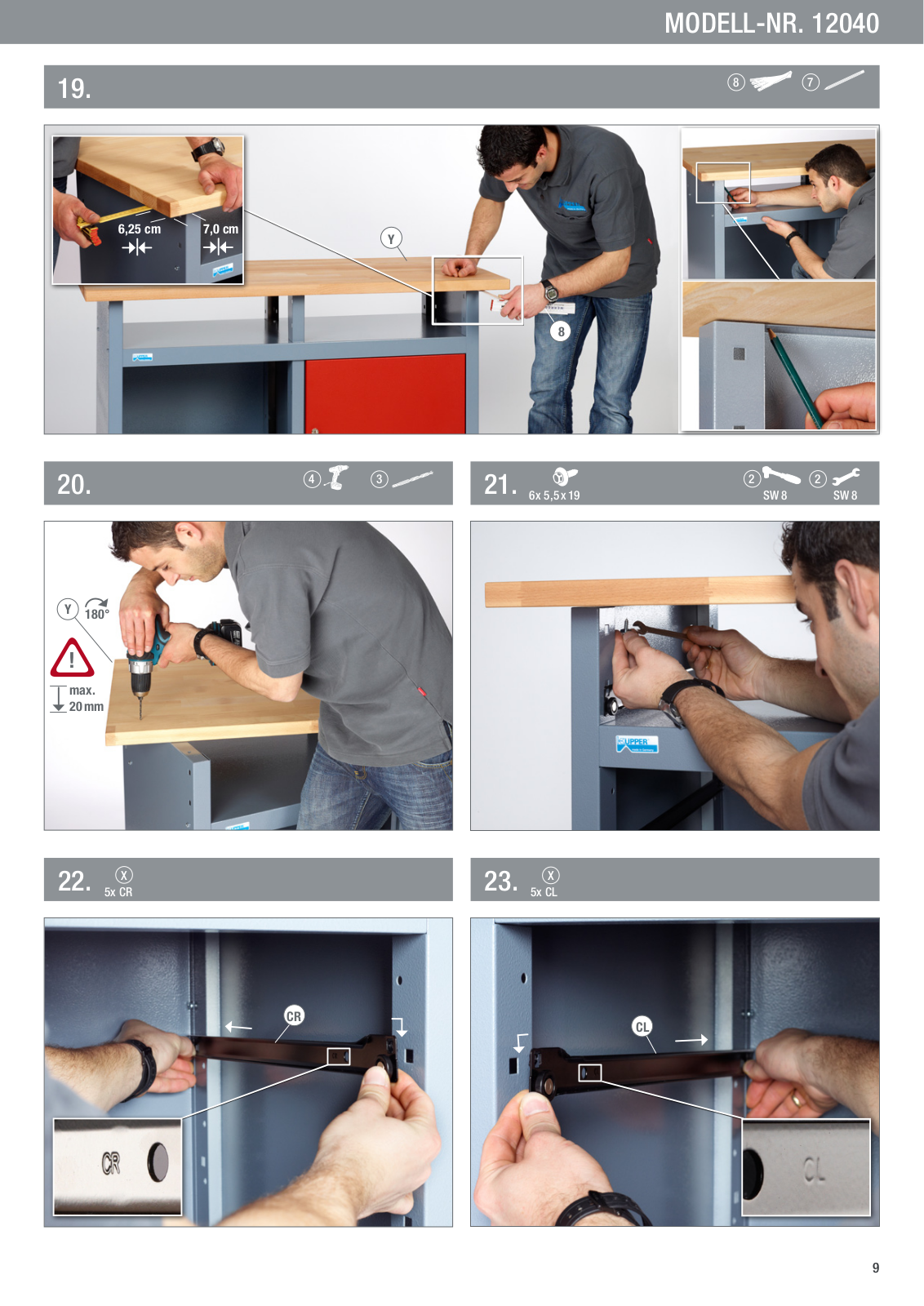 MODELL-NR. 12040

19.

8 7

6,25 cm

7,0 cm

Y

8

20.

4 3

Y 180°

max. 20 mm

21.

6x 5,5 x 19

2 SW 8 2 SW 8

KUPPER

22. X 5x CR

CR

CR

23. X 5x CL

CL

CL

9