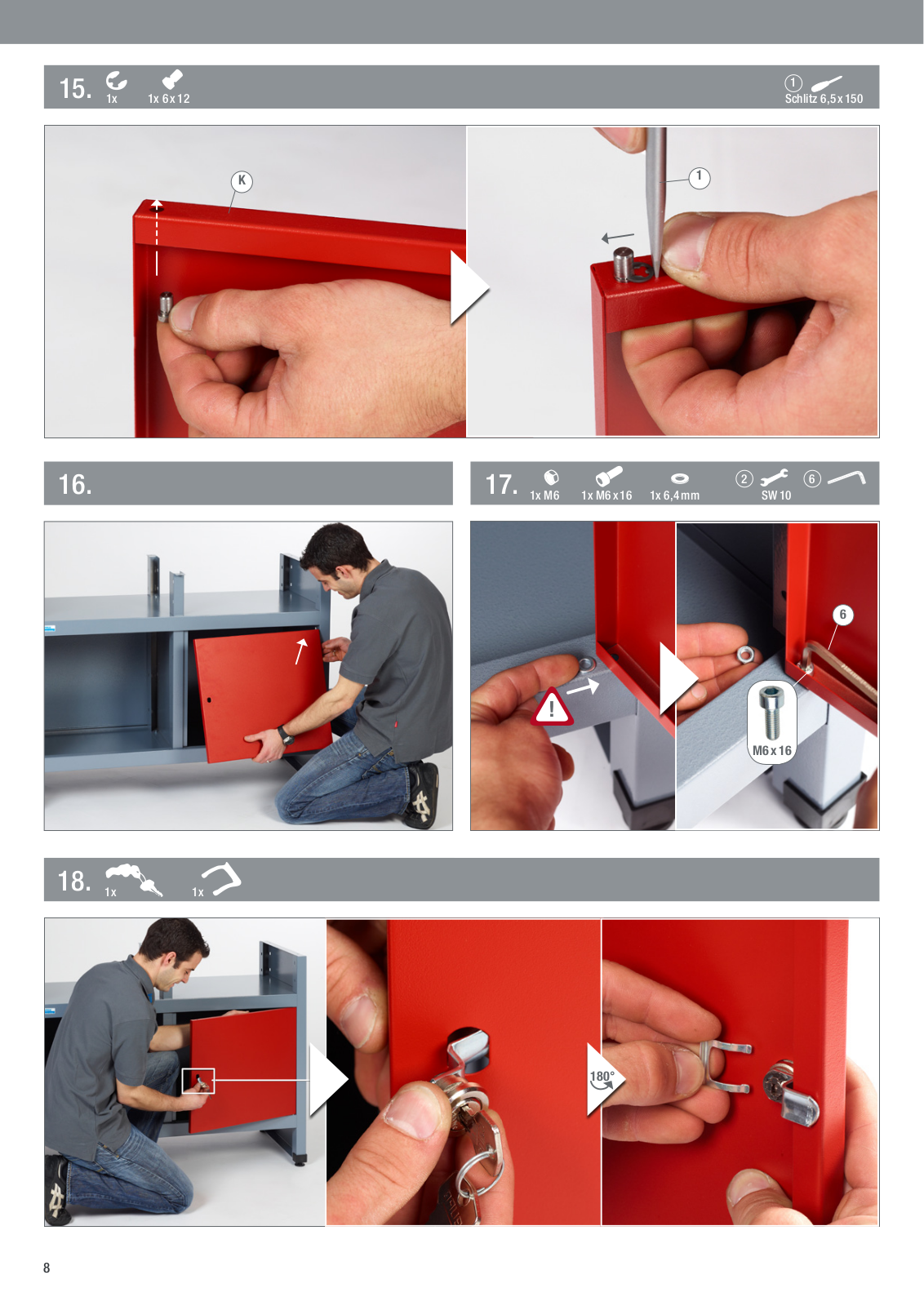 15. 1x 1x 6x12 ① Schlitz 6,5x150

K

1

16.

17. 1x M6 1x M6x16 1x 6,4mm ② SW 10 ⑥

!

6

M6x16

18. 1x 1x

180°

8