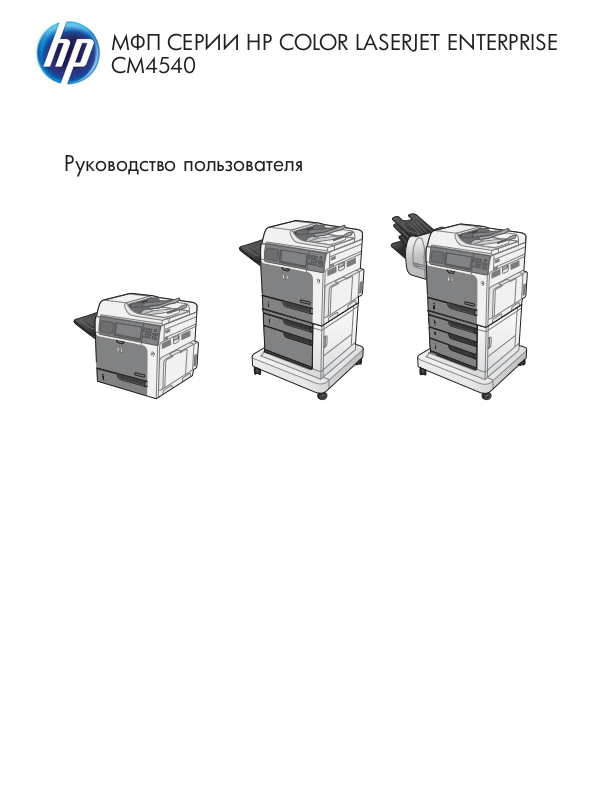 hp

МФП СЕРИИ HP COLOR LASERJET ENTERPRISE CM4540

Руководство пользователя