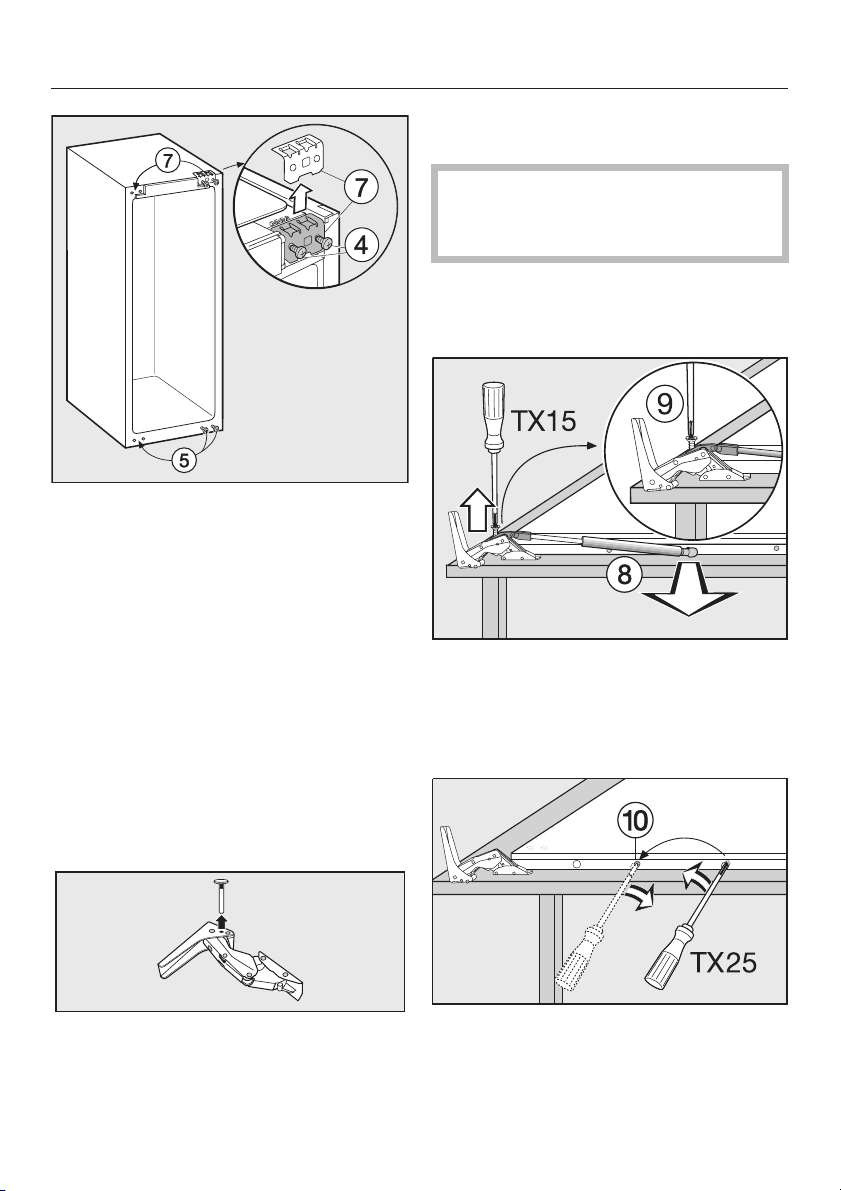 7

7

4

5

TX15

9

8

10

TX25