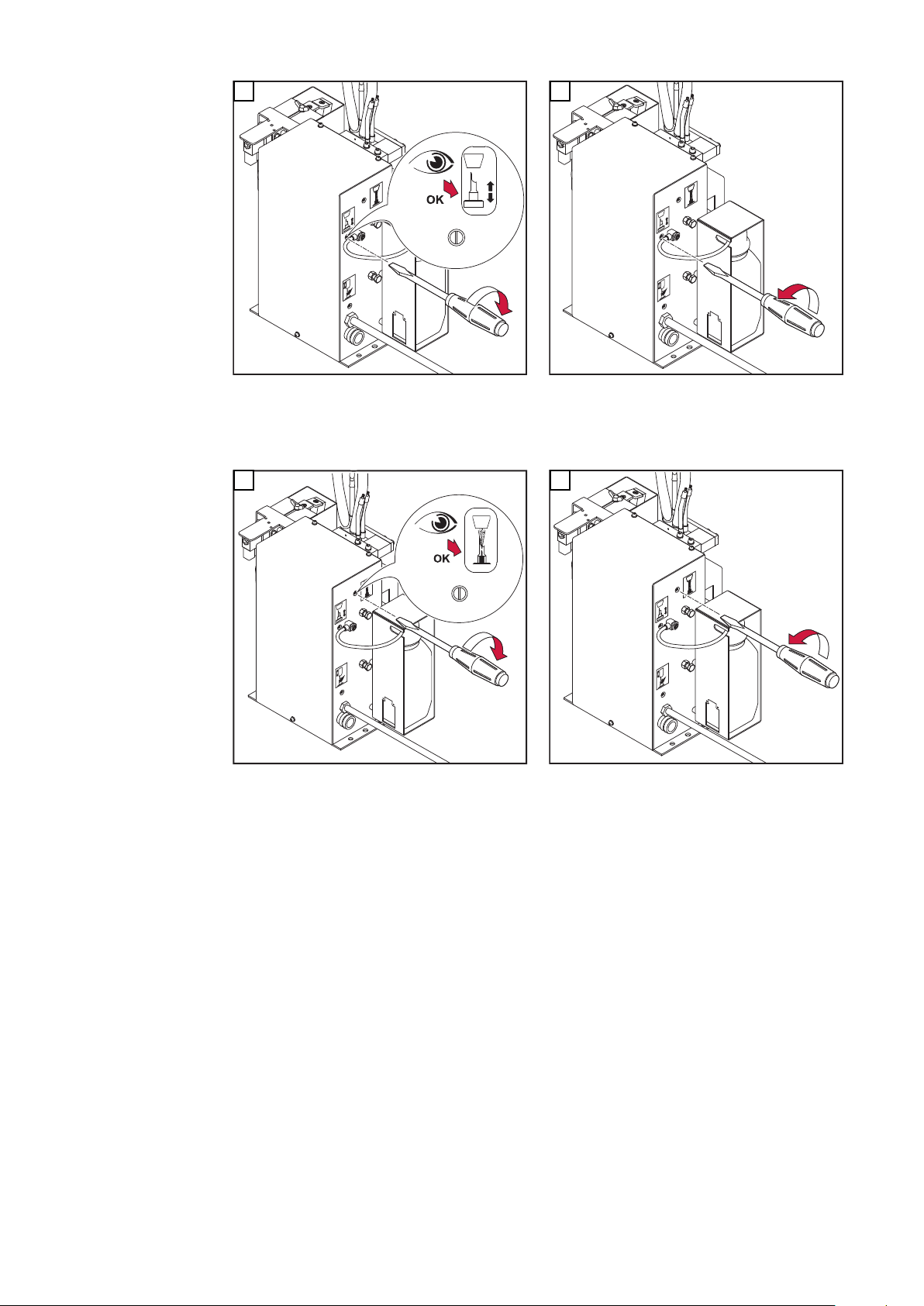 OK

OK