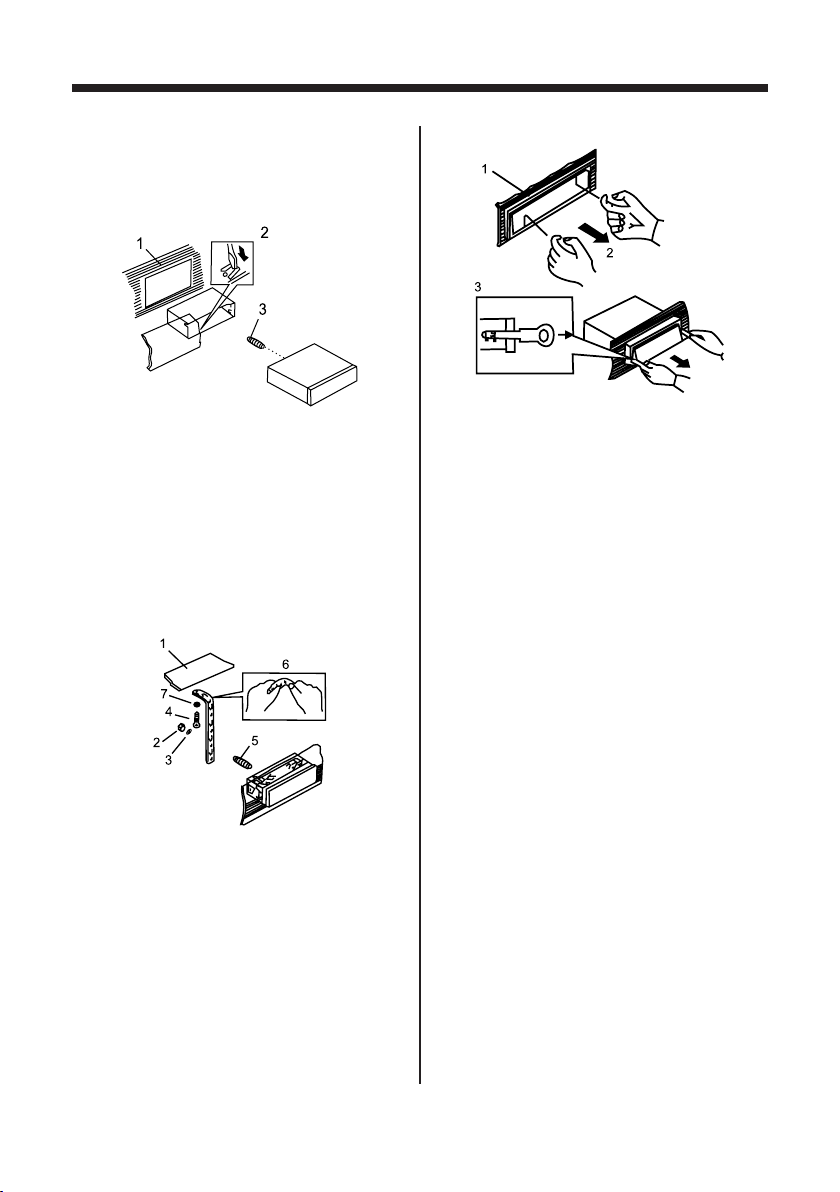 1
2
3

1
6
7
4
2
3
5

1
2
3