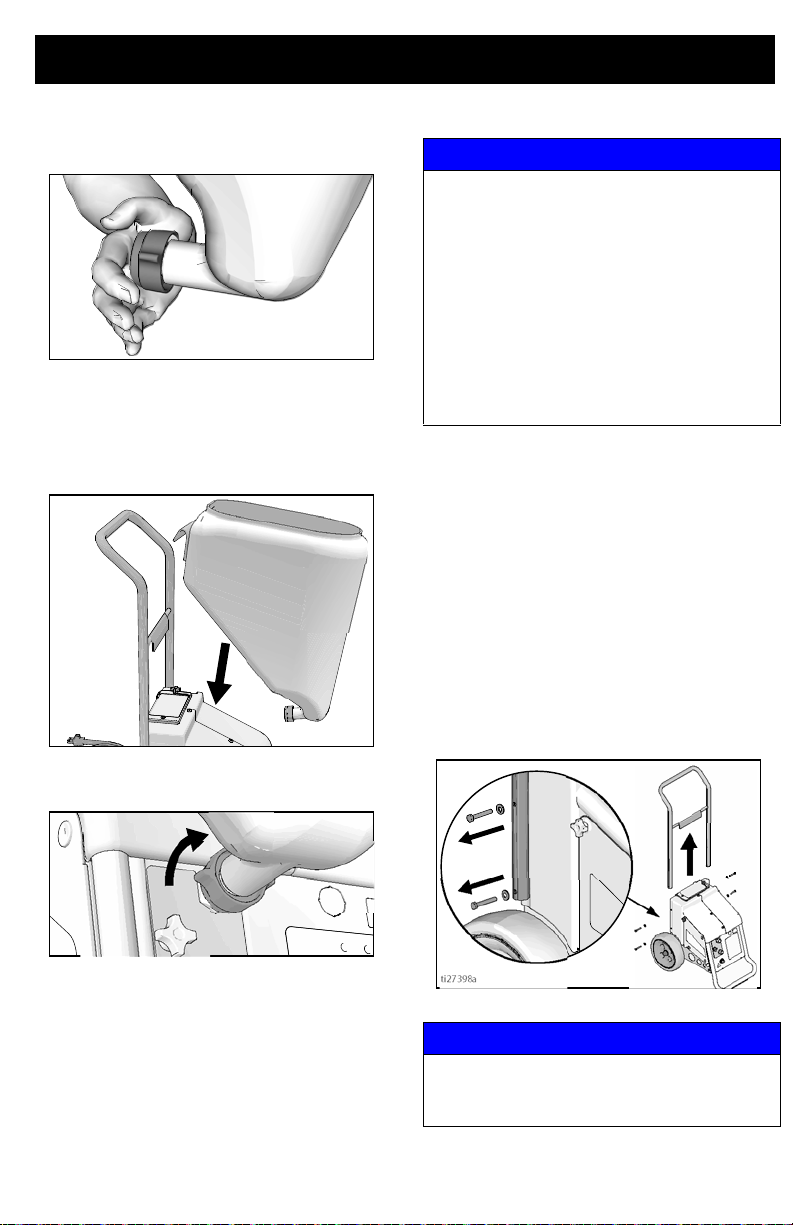 ti27398a