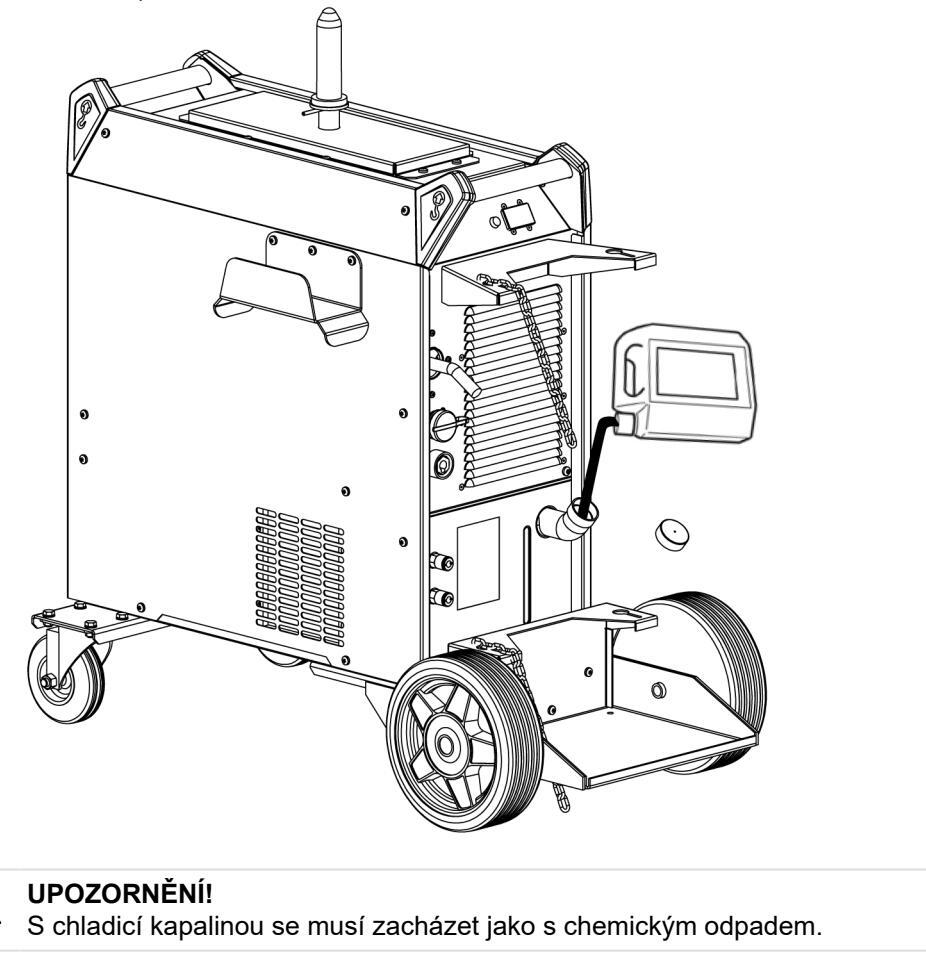 UPOZORNĚNÍ!
S chladicí kapalinou se musí zacházet jako s chemickým odpadem.