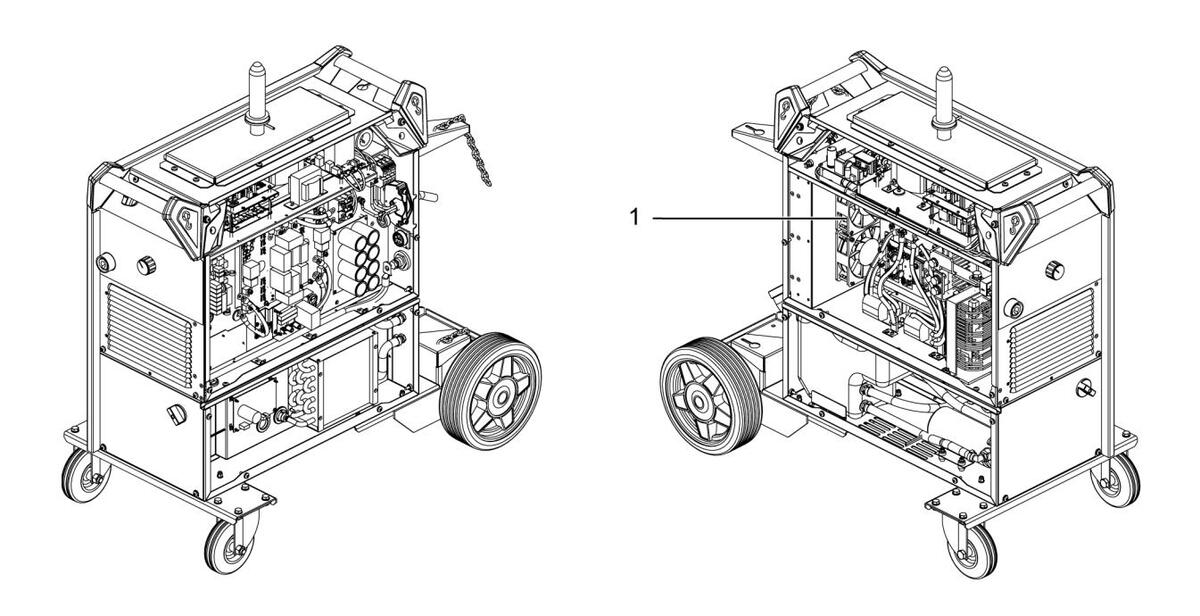 1