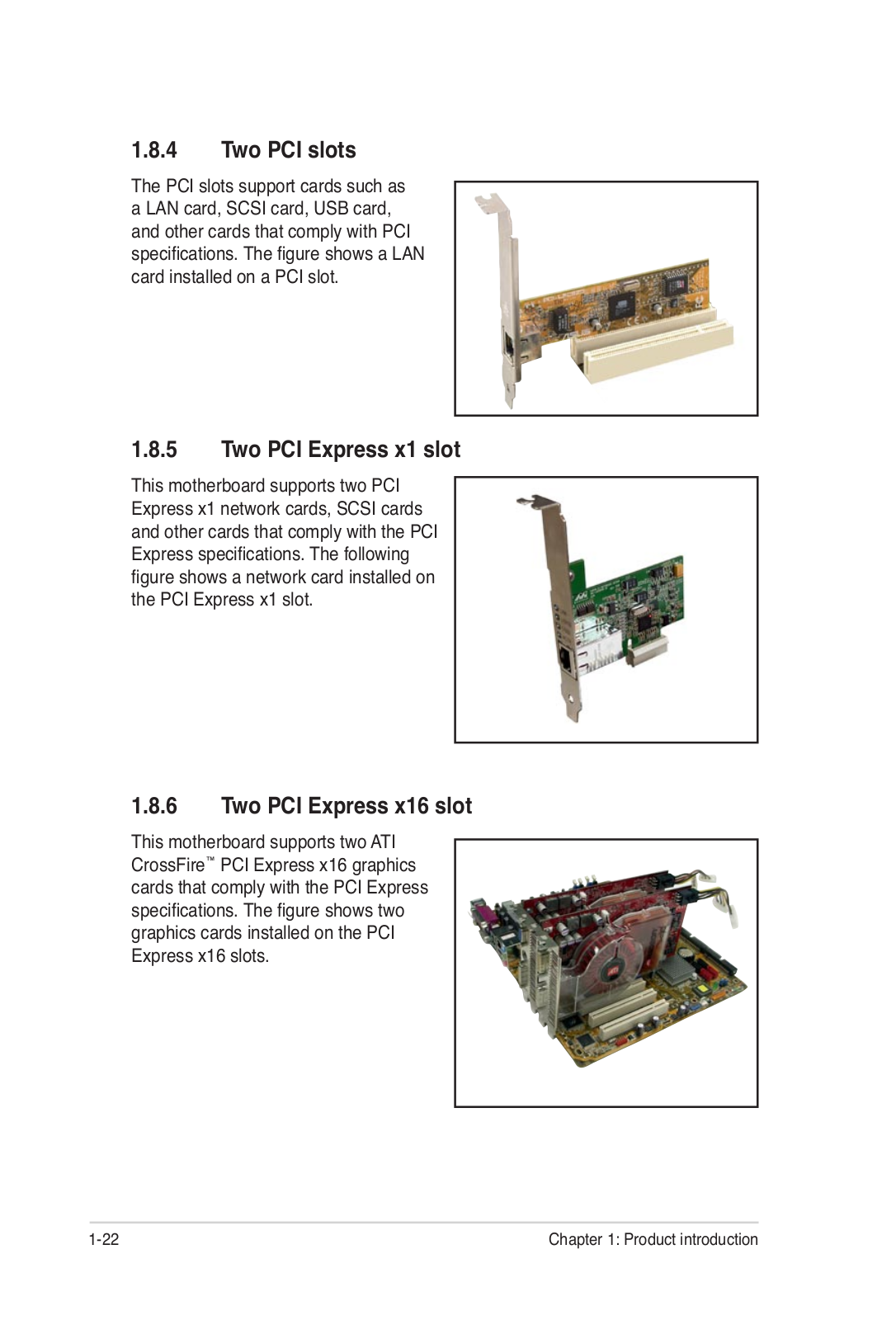 1.8.4 Two PCI slots

The PCI slots support cards such as a LAN card, SCSI card, USB card, and other cards that comply with PCI specifications. The figure shows a LAN card installed on a PCI slot.

1.8.5 Two PCI Express x1 slot

This motherboard supports two PCI Express x1 network cards, SCSI cards and other cards that comply with the PCI Express specifications. The following figure shows a network card installed on the PCI Express x1 slot.

1.8.6 Two PCI Express x16 slot

This motherboard supports two ATI CrossFire™ PCI Express x16 graphics cards that comply with the PCI Express specifications. The figure shows two graphics cards installed on the PCI Express x16 slots.

1-22 Chapter 1: Product introduction