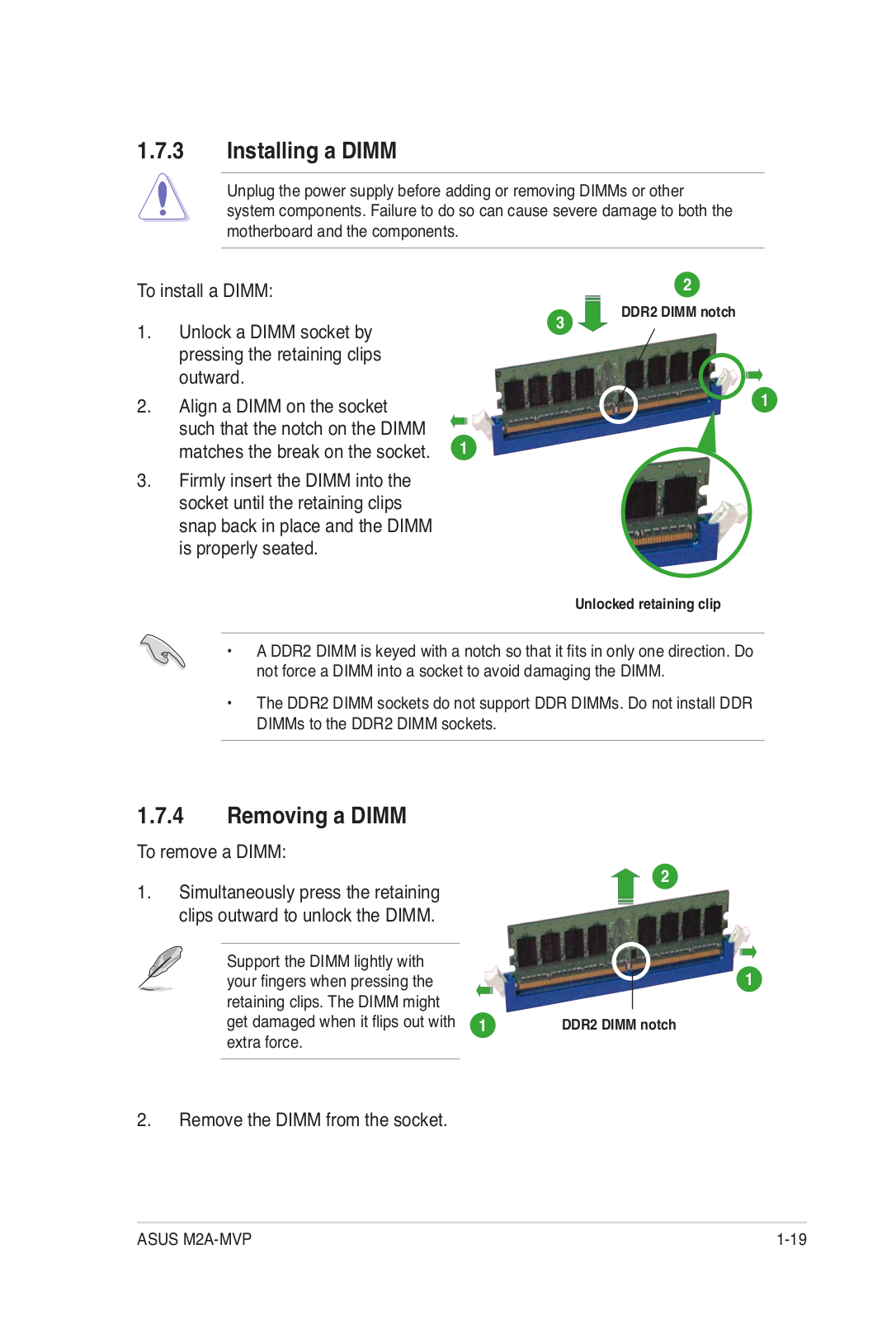 1.7.3 Installing a DIMM

Unplug the power supply before adding or removing DIMMs or other system components. Failure to do so can cause severe damage to both the motherboard and the components.

To install a DIMM:

1. Unlock a DIMM socket by pressing the retaining clips outward.
2. Align a DIMM on the socket such that the notch on the DIMM matches the break on the socket.
3. Firmly insert the DIMM into the socket until the retaining clips snap back in place and the DIMM is properly seated.

2
3
DDR2 DIMM notch
1
1
Unlocked retaining clip

• A DDR2 DIMM is keyed with a notch so that it fits in only one direction. Do not force a DIMM into a socket to avoid damaging the DIMM.
• The DDR2 DIMM sockets do not support DDR DIMMs. Do not install DDR DIMMs to the DDR2 DIMM sockets.

1.7.4 Removing a DIMM

To remove a DIMM:

1. Simultaneously press the retaining clips outward to unlock the DIMM.

Support the DIMM lightly with your fingers when pressing the retaining clips. The DIMM might get damaged when it flips out with extra force.

2
1
1
DDR2 DIMM notch

2. Remove the DIMM from the socket.

ASUS M2A-MVP 1-19