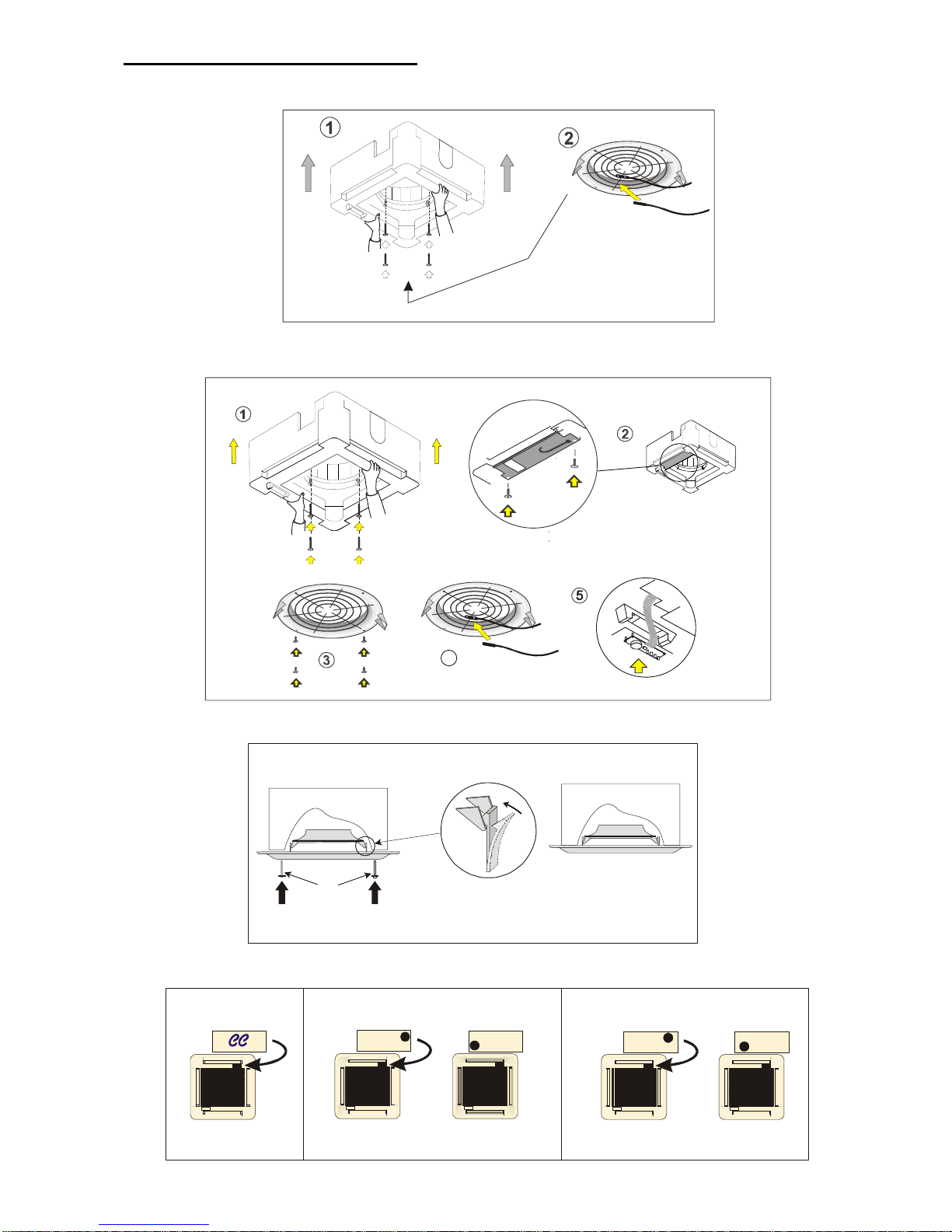 ①

②

①

②

⑤

③

CC