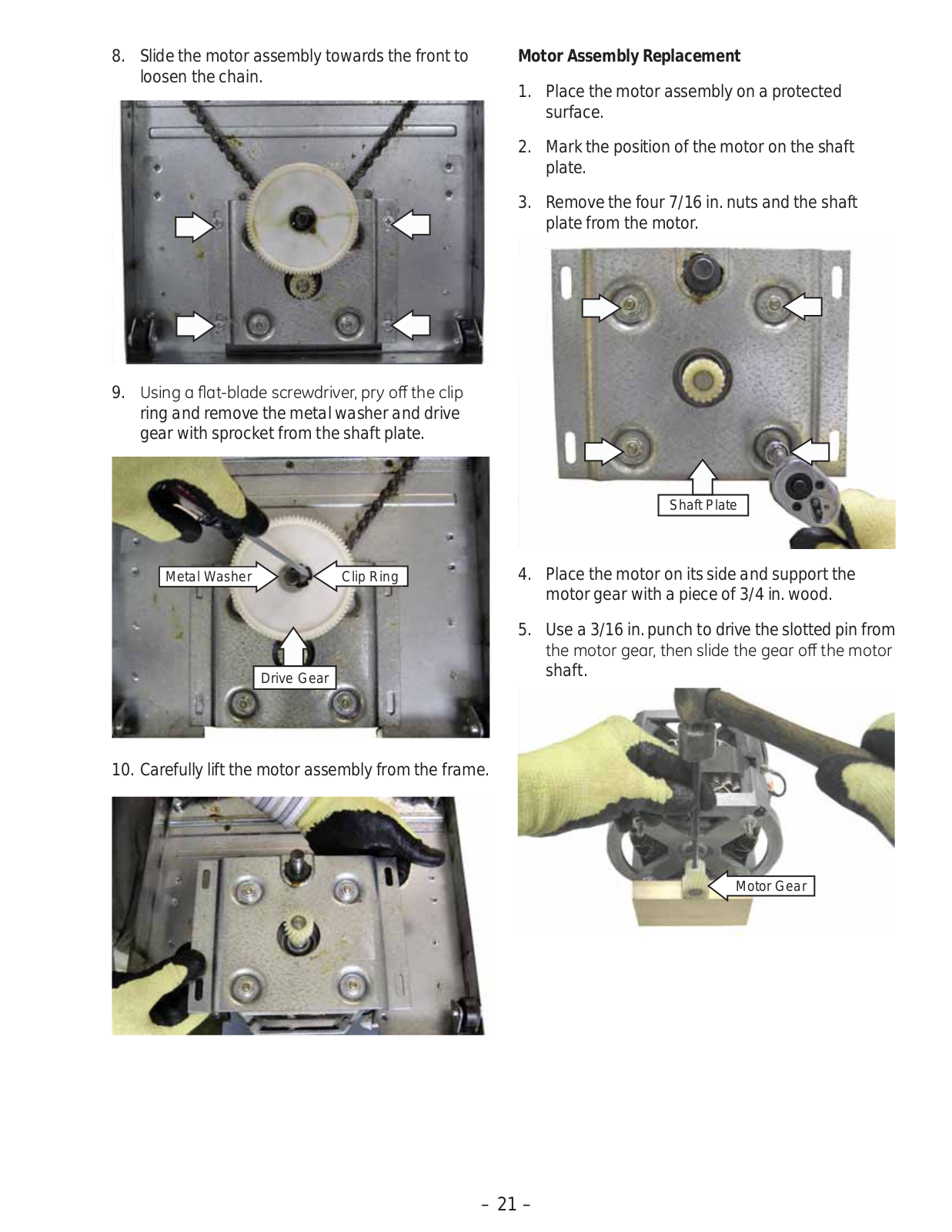 8. Slide the motor assembly towards the front to loosen the chain.

9. Using a flat-blade screwdriver, pry off the clip ring and remove the metal washer and drive gear with sprocket from the shaft plate.

Metal Washer

Clip Ring

Drive Gear

10. Carefully lift the motor assembly from the frame.

Motor Assembly Replacement

1. Place the motor assembly on a protected surface.

2. Mark the position of the motor on the shaft plate.

3. Remove the four 7/16 in. nuts and the shaft plate from the motor.

Shaft Plate

4. Place the motor on its side and support the motor gear with a piece of 3/4 in. wood.

5. Use a 3/16 in. punch to drive the slotted pin from the motor gear, then slide the gear off the motor shaft.

Motor Gear

– 21 –