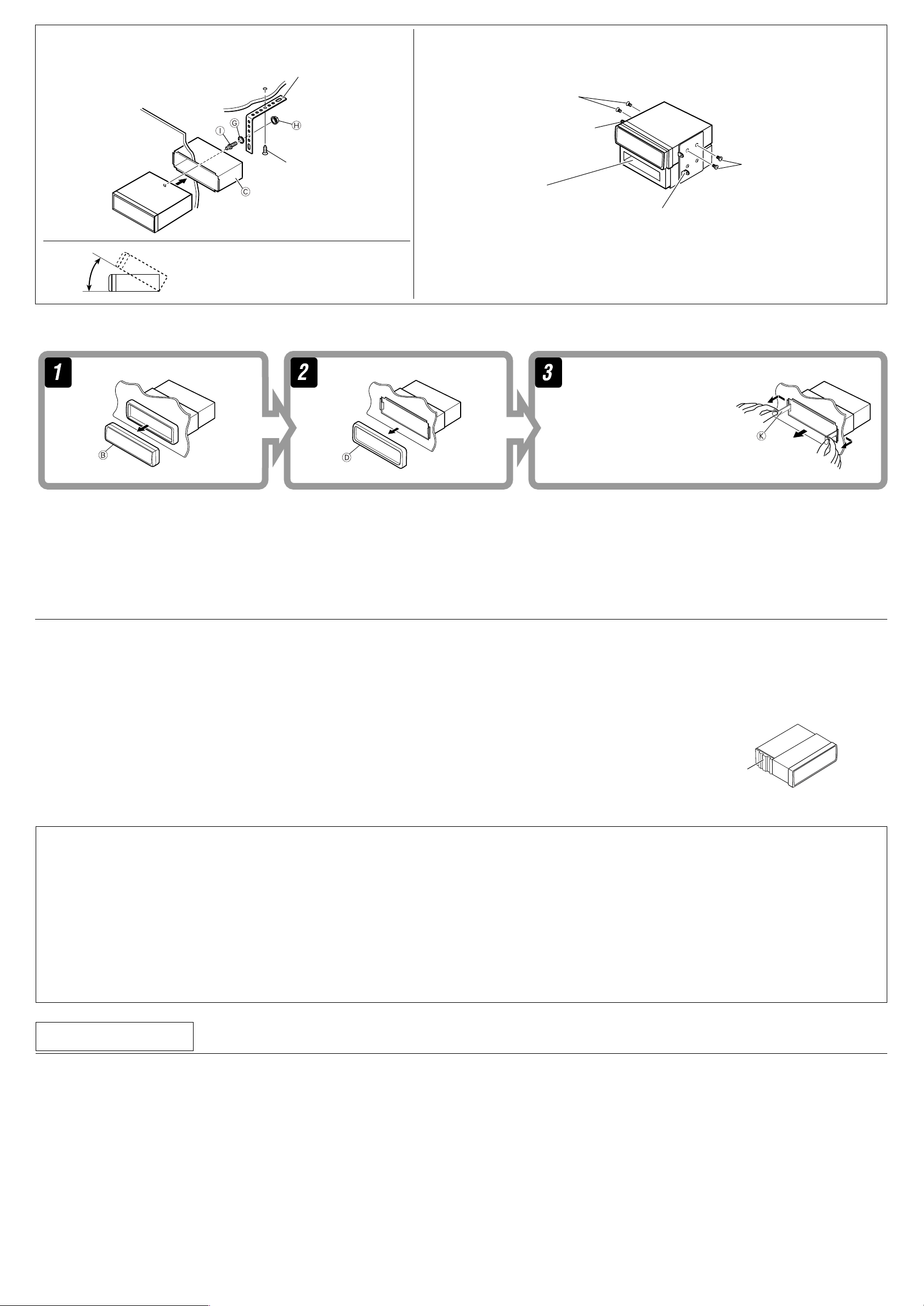 Ⓘ Ⓖ Ⓗ Ⓒ

1 Ⓑ
2 Ⓓ
3 Ⓚ