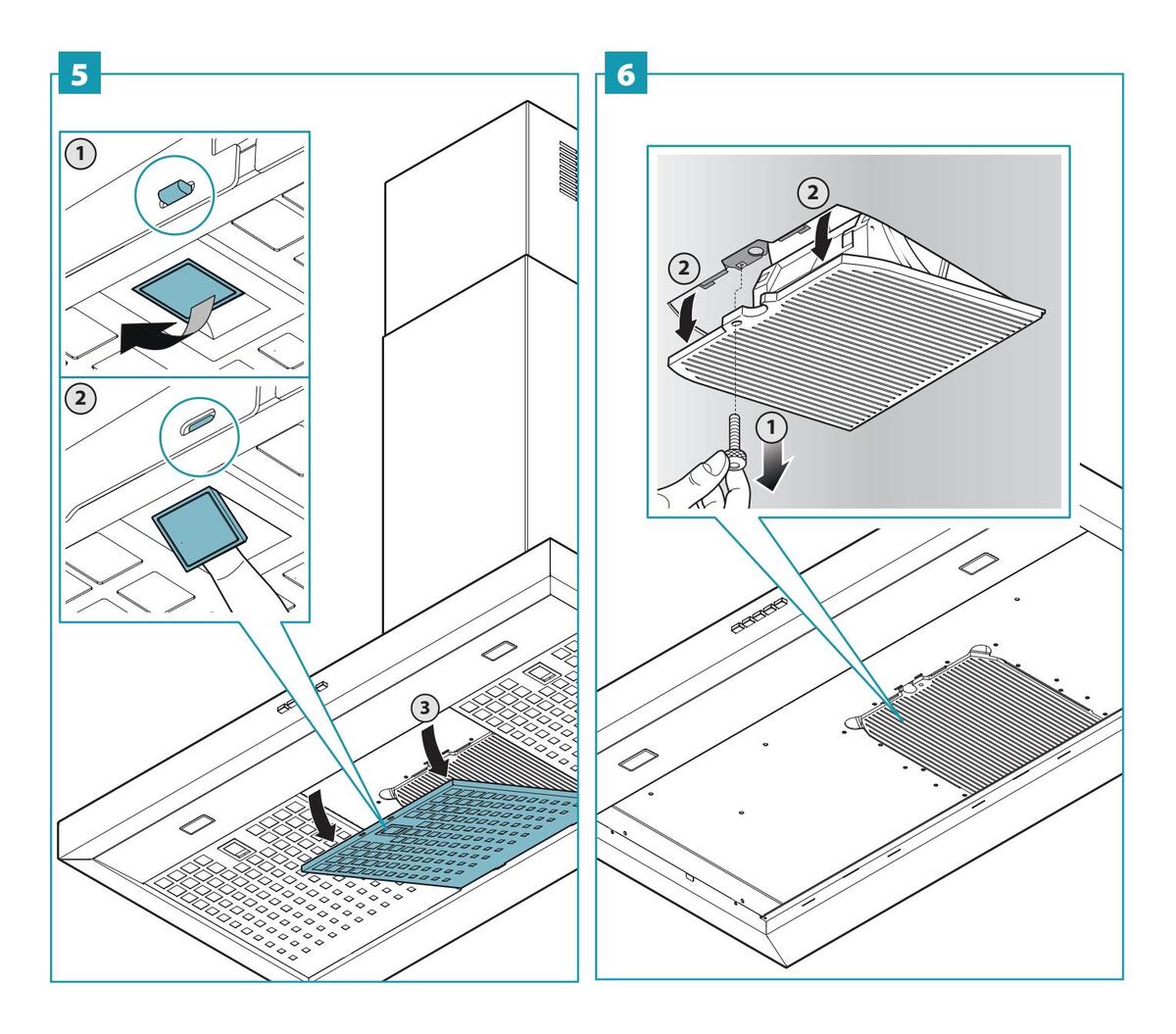 5
1
2
3
6
2
2
1