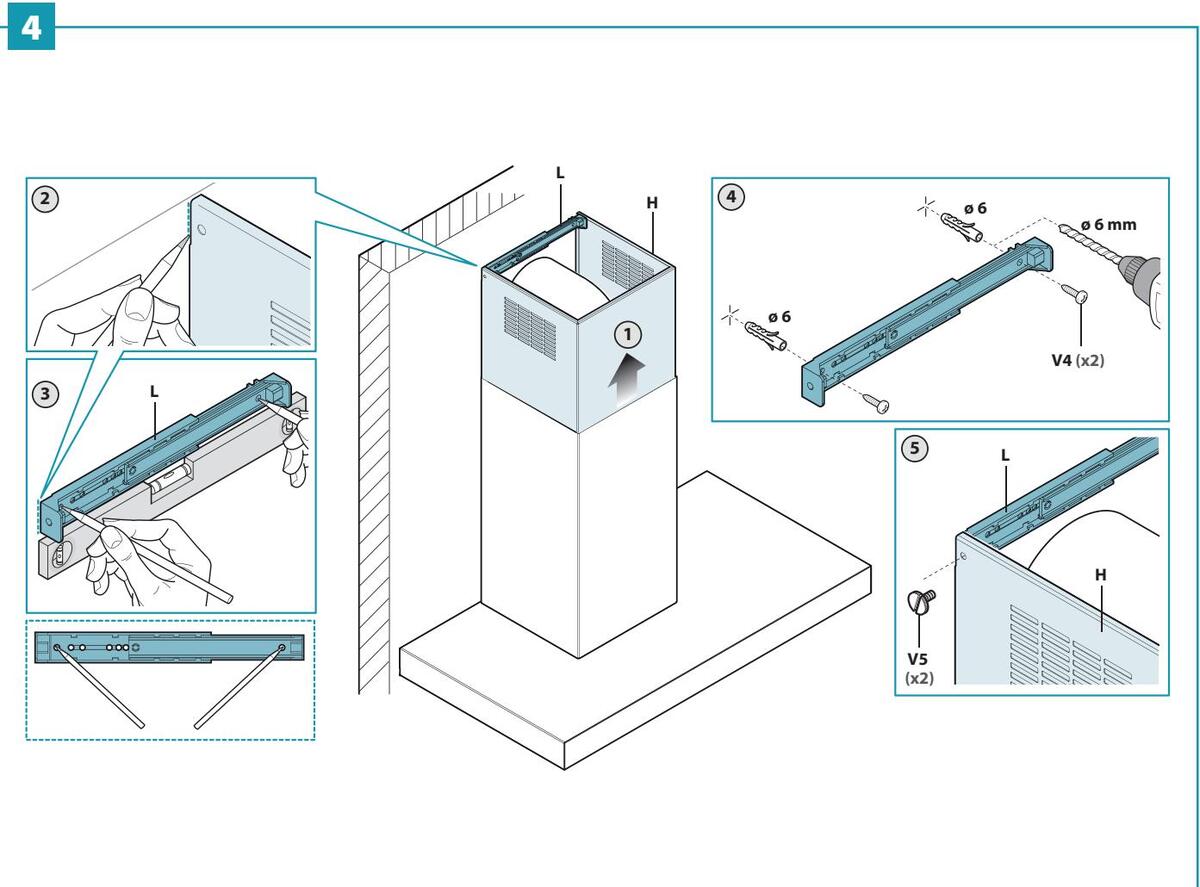 4

2

3

L

L

H

1

4

ø 6

ø 6 mm

ø 6

V4 (x2)

5

L

H

V5
(x2)