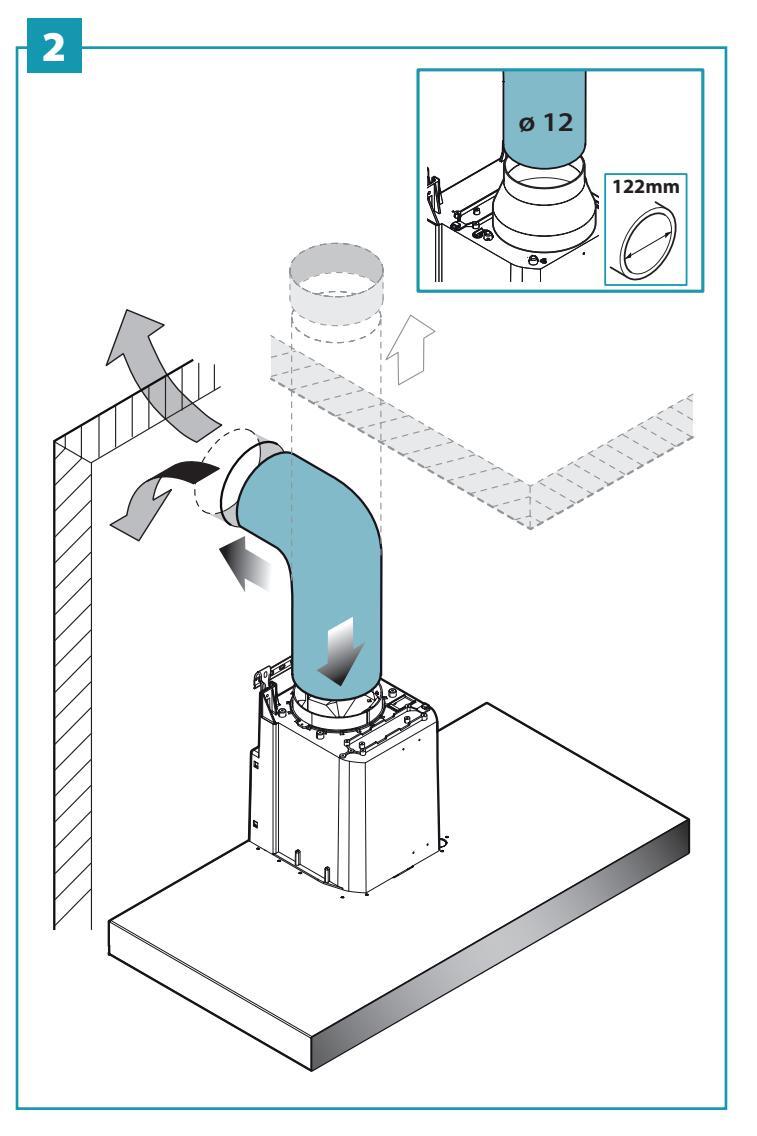 2

ø 12

122mm