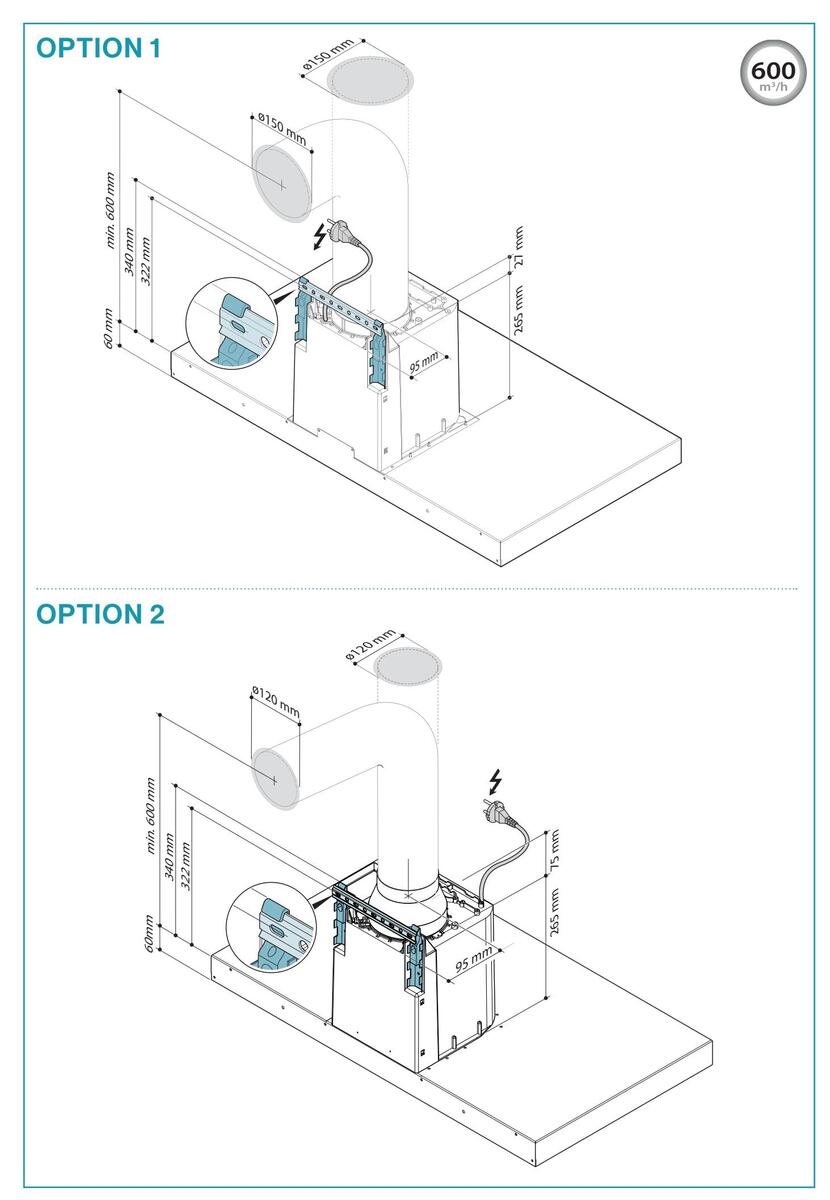 OPTION 1

600
m³/h

ø150 mm
ø150 mm
min. 600 mm
340 mm
322 mm
60 mm
21 mm
265 mm
95 mm

OPTION 2

ø120 mm
ø120 mm
min. 600 mm
340 mm
322 mm
60mm
75 mm
265 mm
95 mm