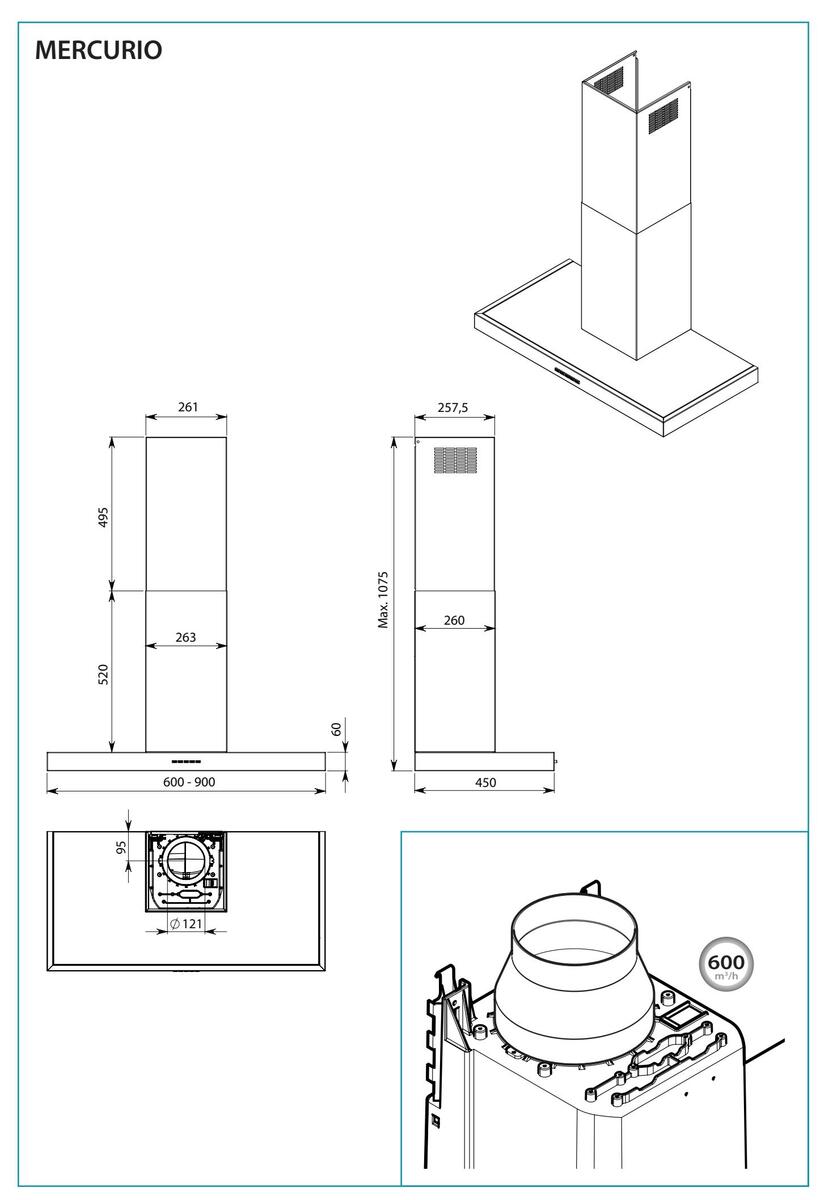 MERCURIO

261

495

263

520

60

600 - 900

257,5

Max. 1075

260

450

95

$\varnothing$ 121

600
m³/h