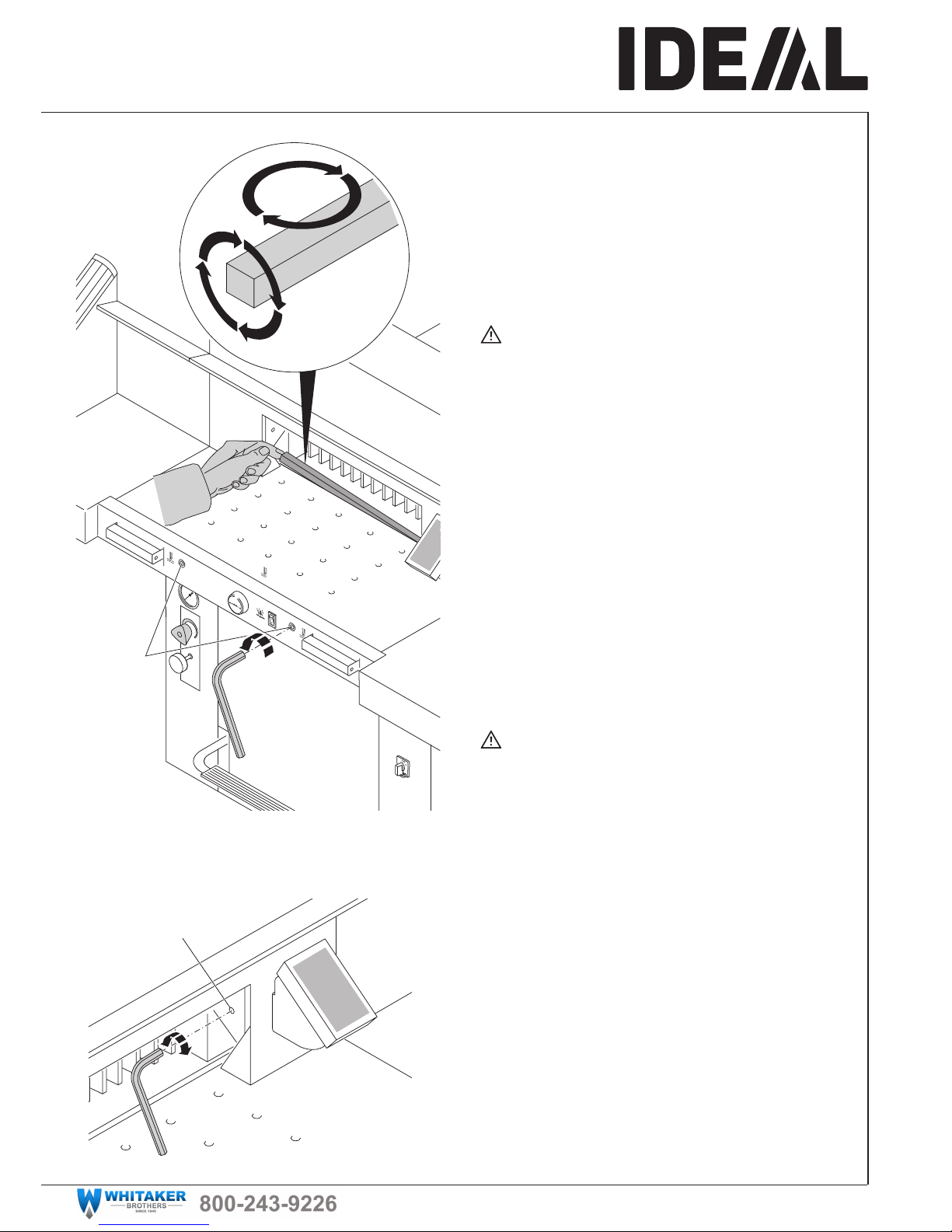 IDEAL

WHITAKER
BROTHERS
SINCE 1945
800-243-9226