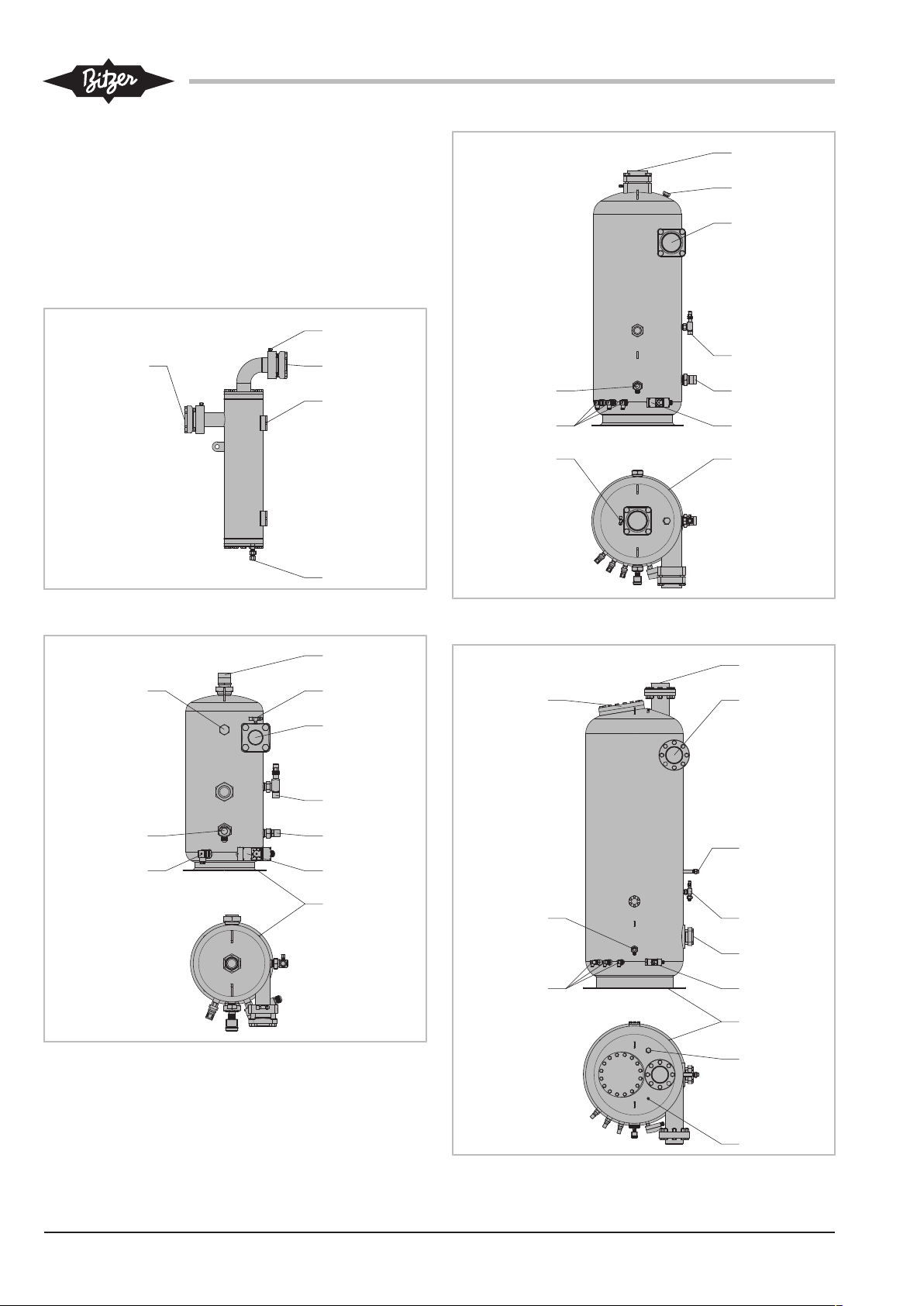 Bitzer