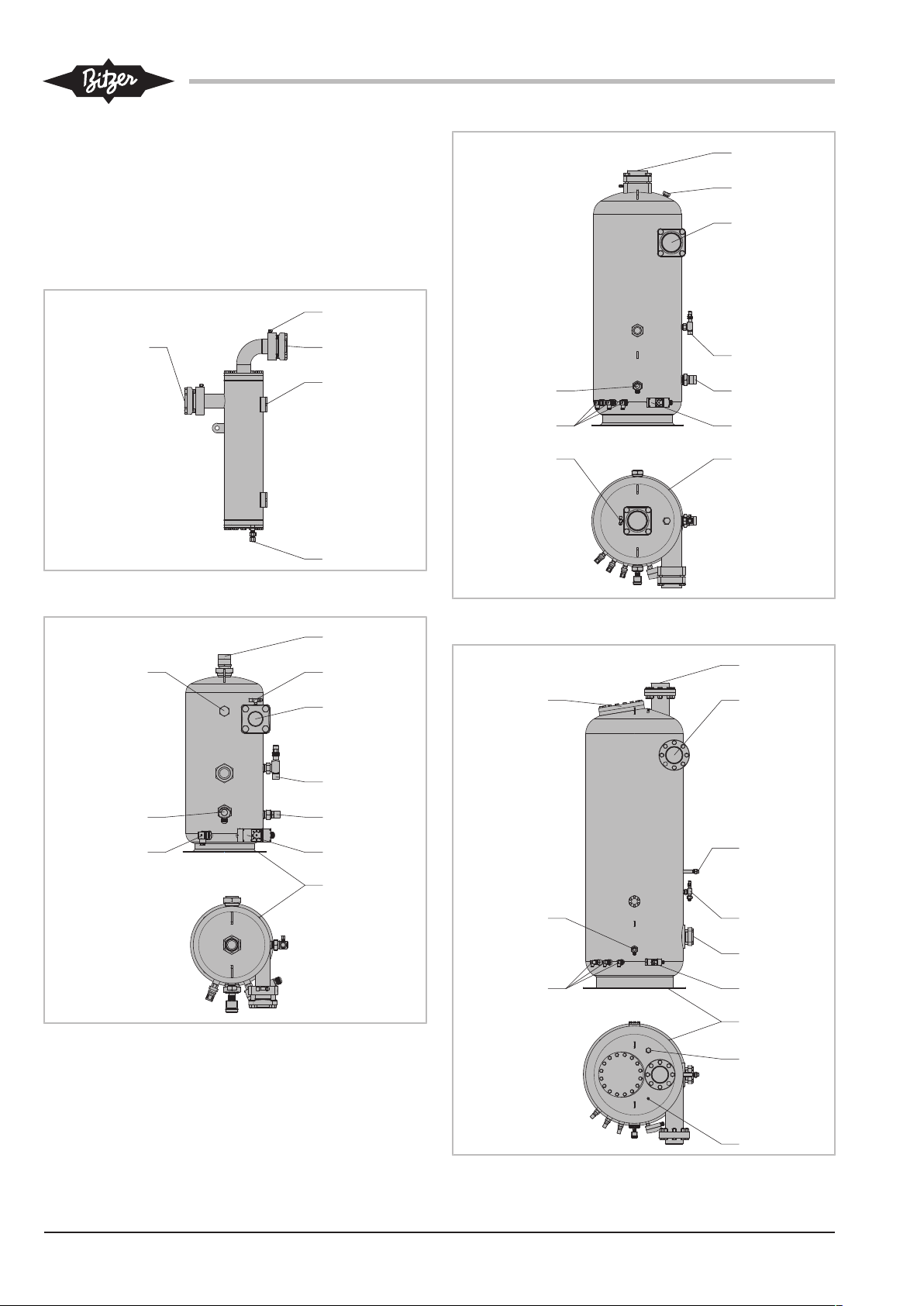 Bitzer