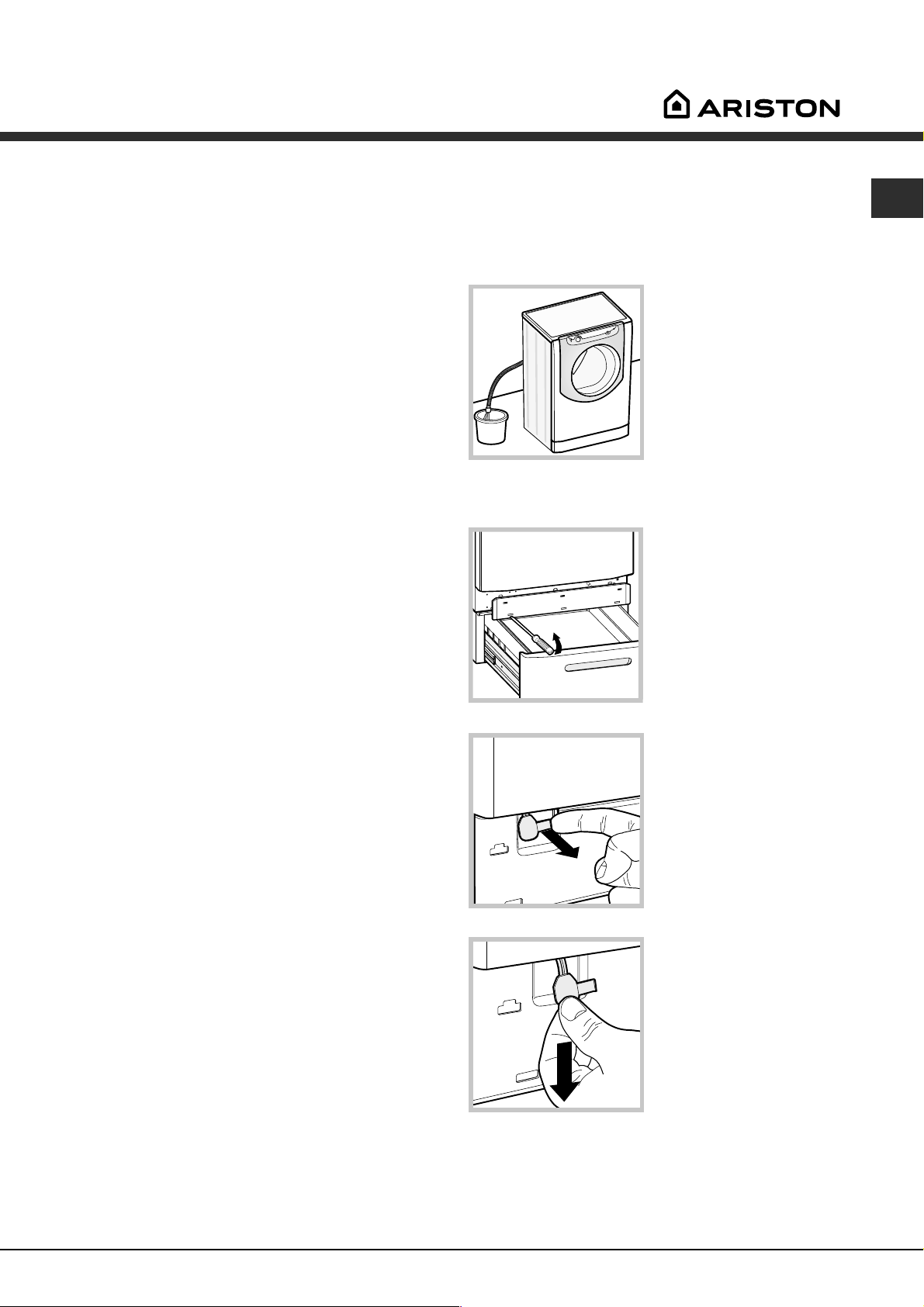 ARISTON