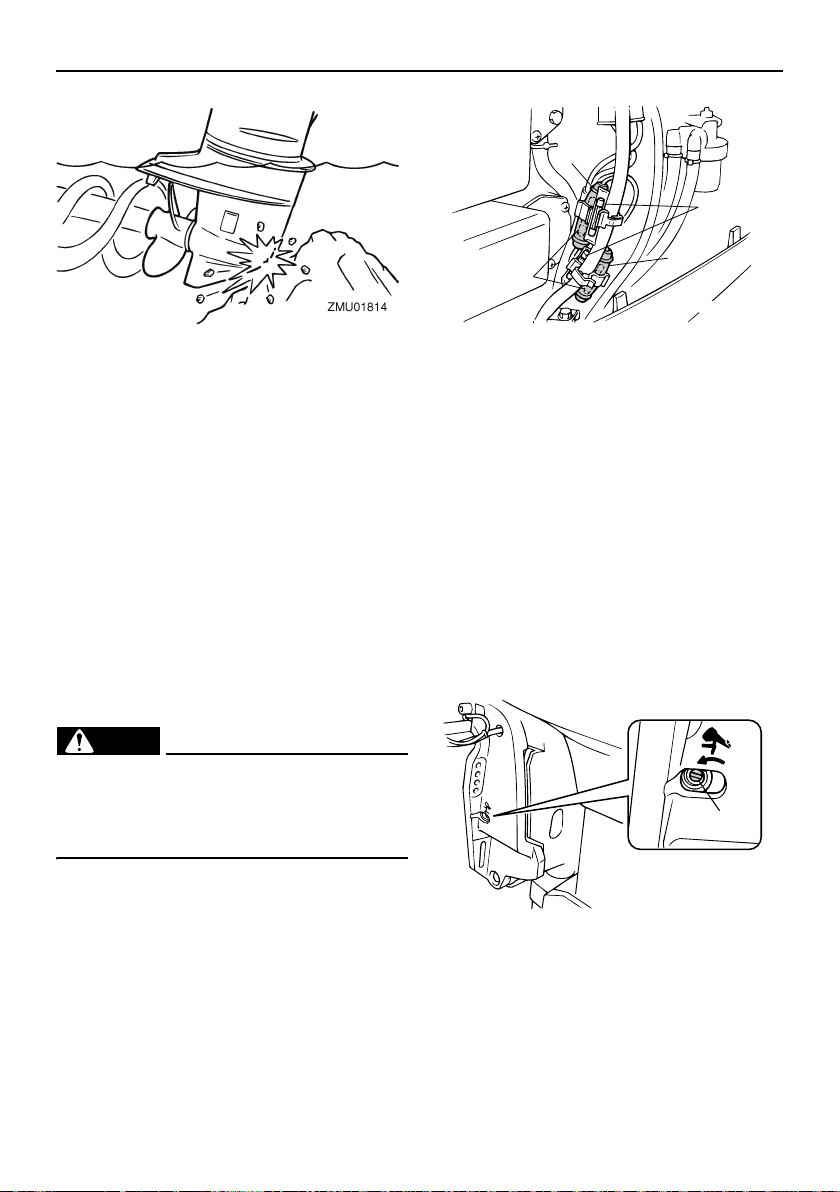 ZMU01814