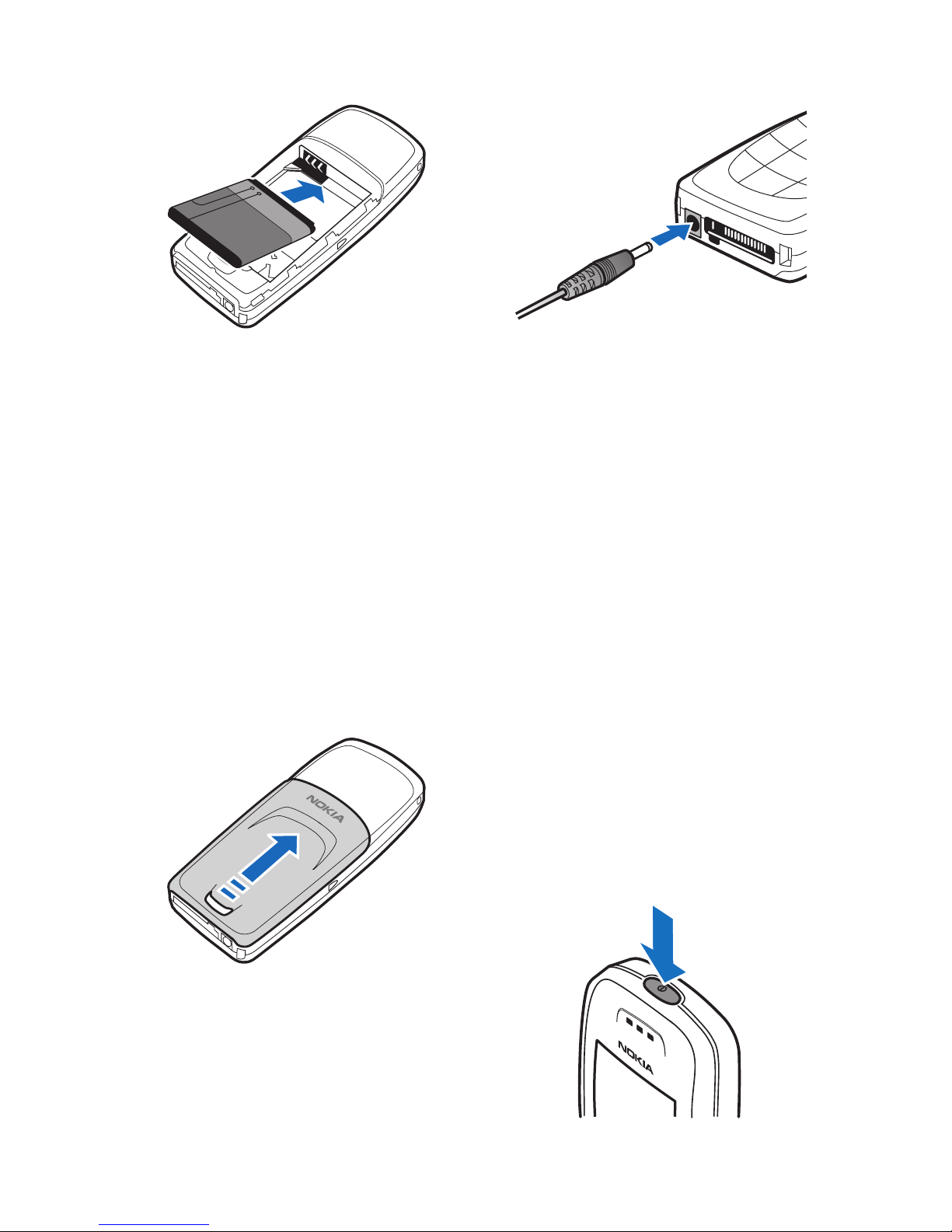 NOKIA

NOKIA