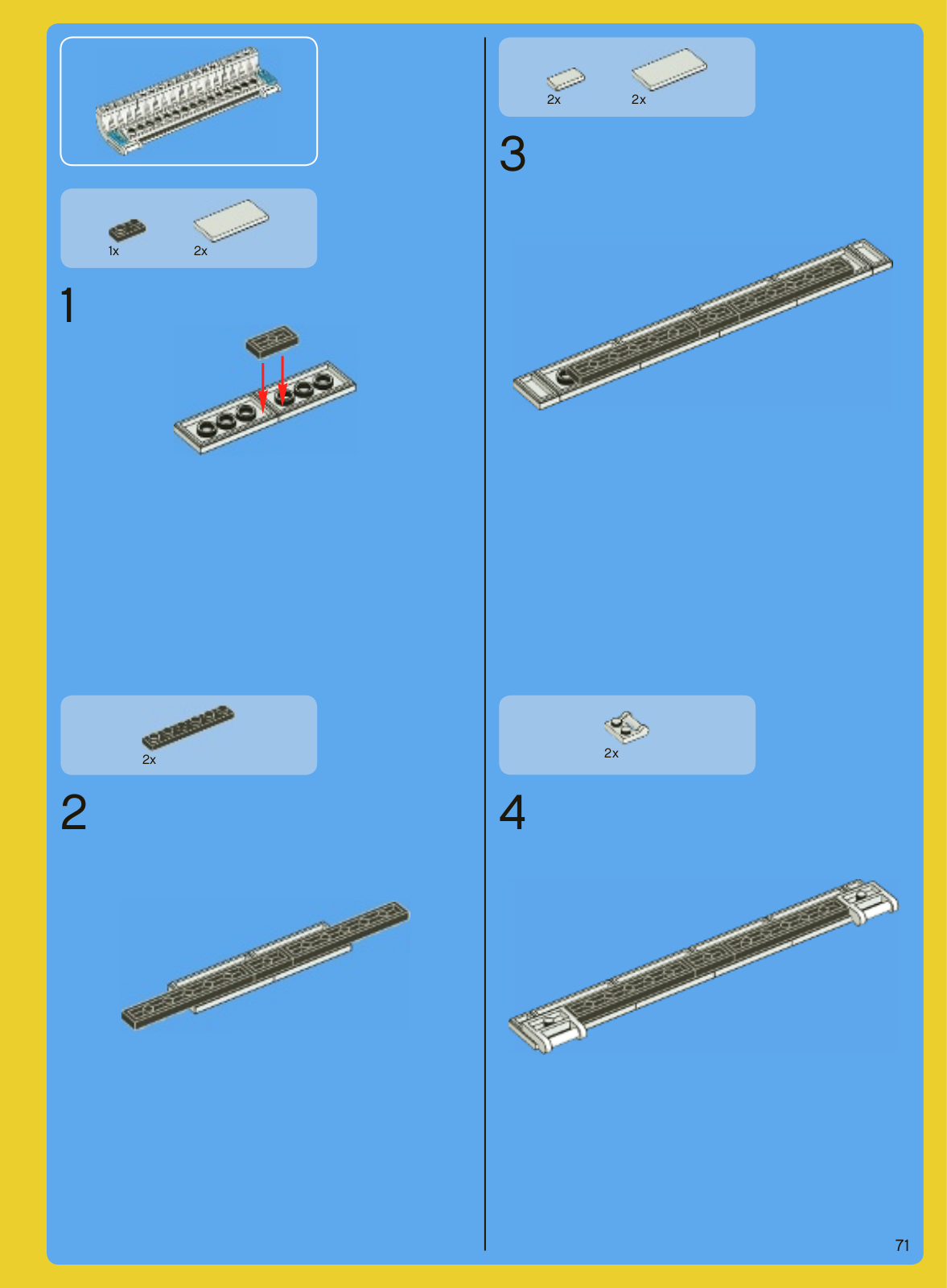 1x
2x

1

2x

2

2x
2x

3

2x

4

71