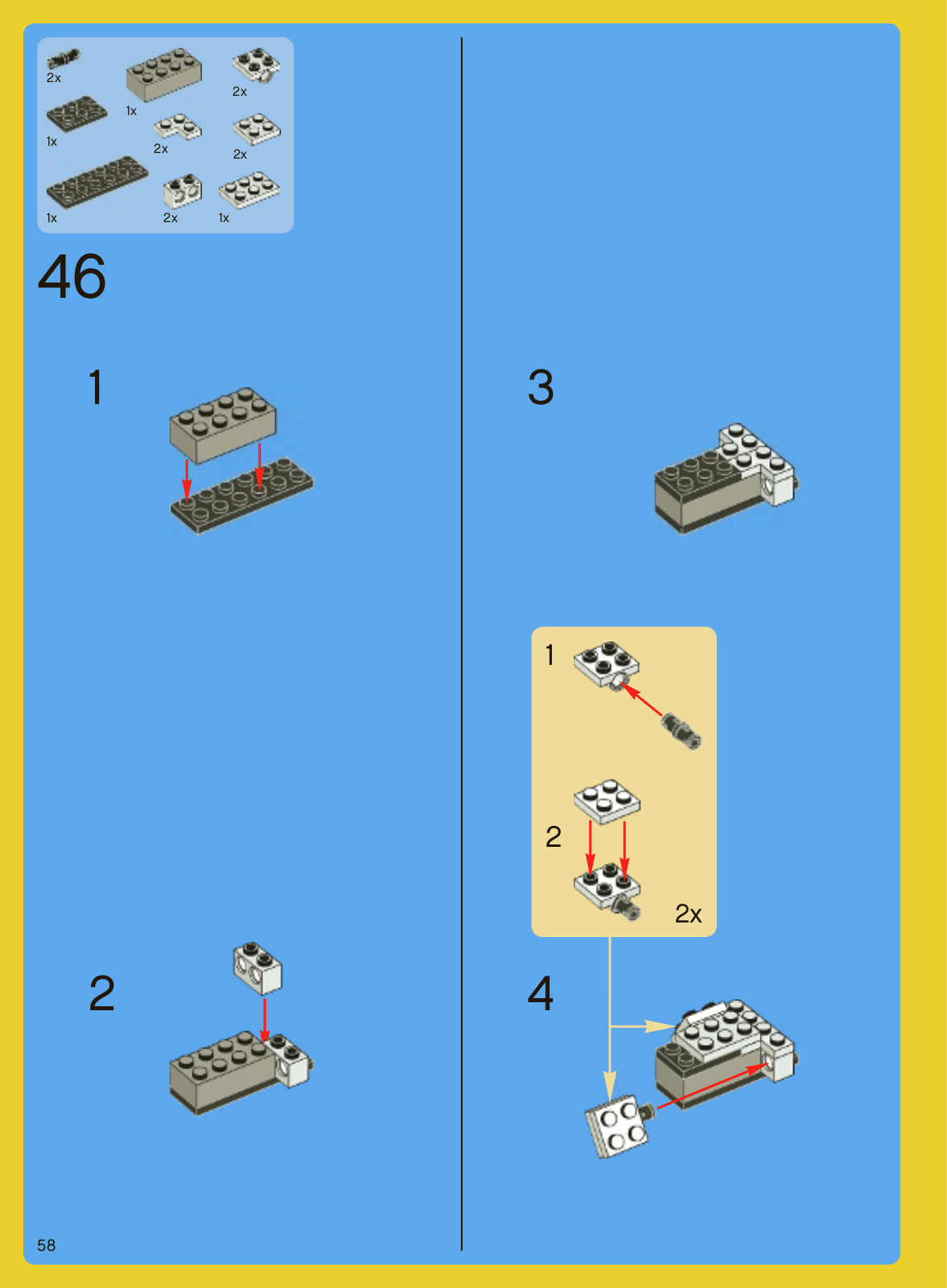 2x
1x
2x
1x
2x
2x
1x
2x
1x

46

1

2

3

1

2

2x

4

58