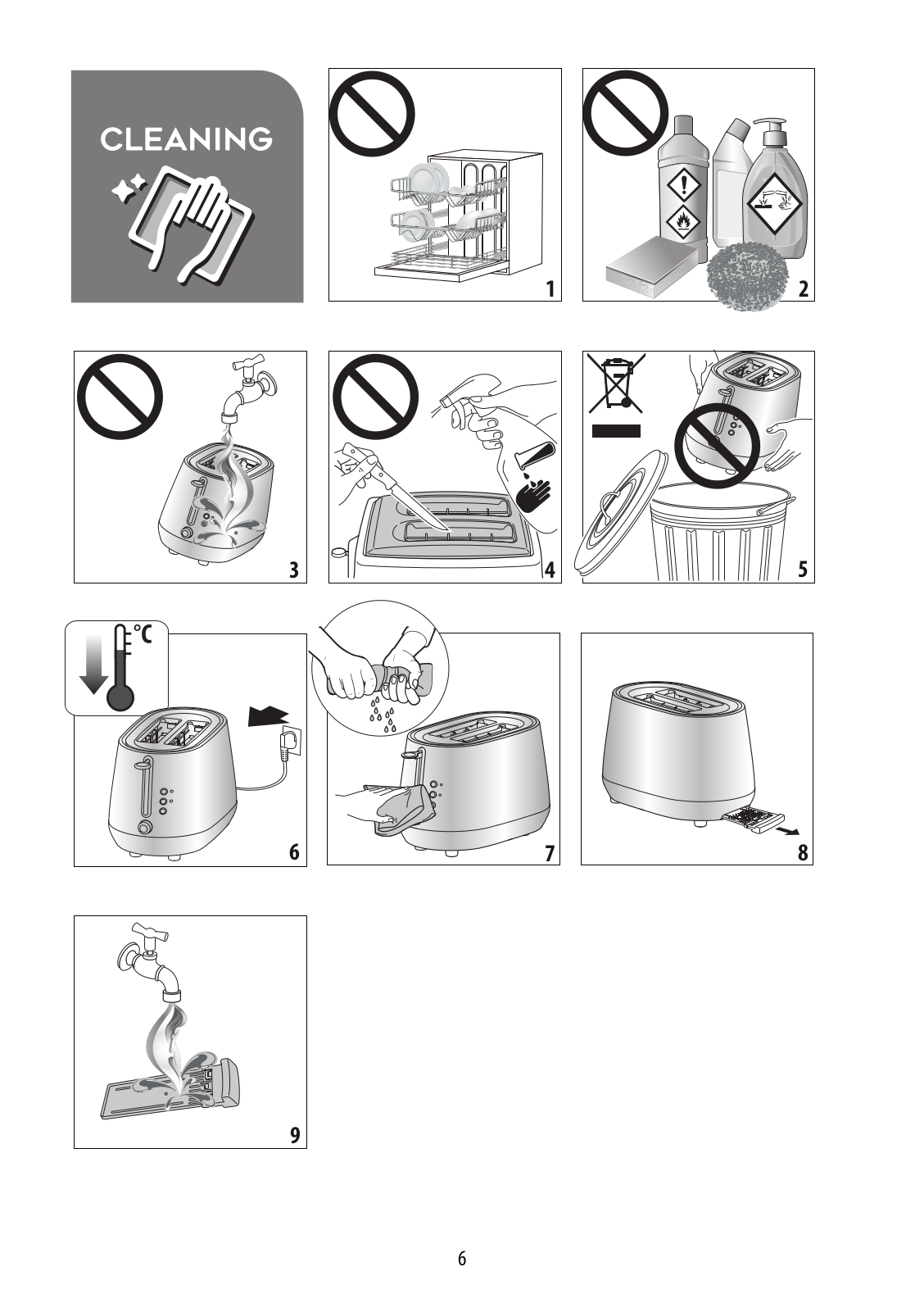 CLEANING

1

2

3

4

5

°C

6

7

8

9

6