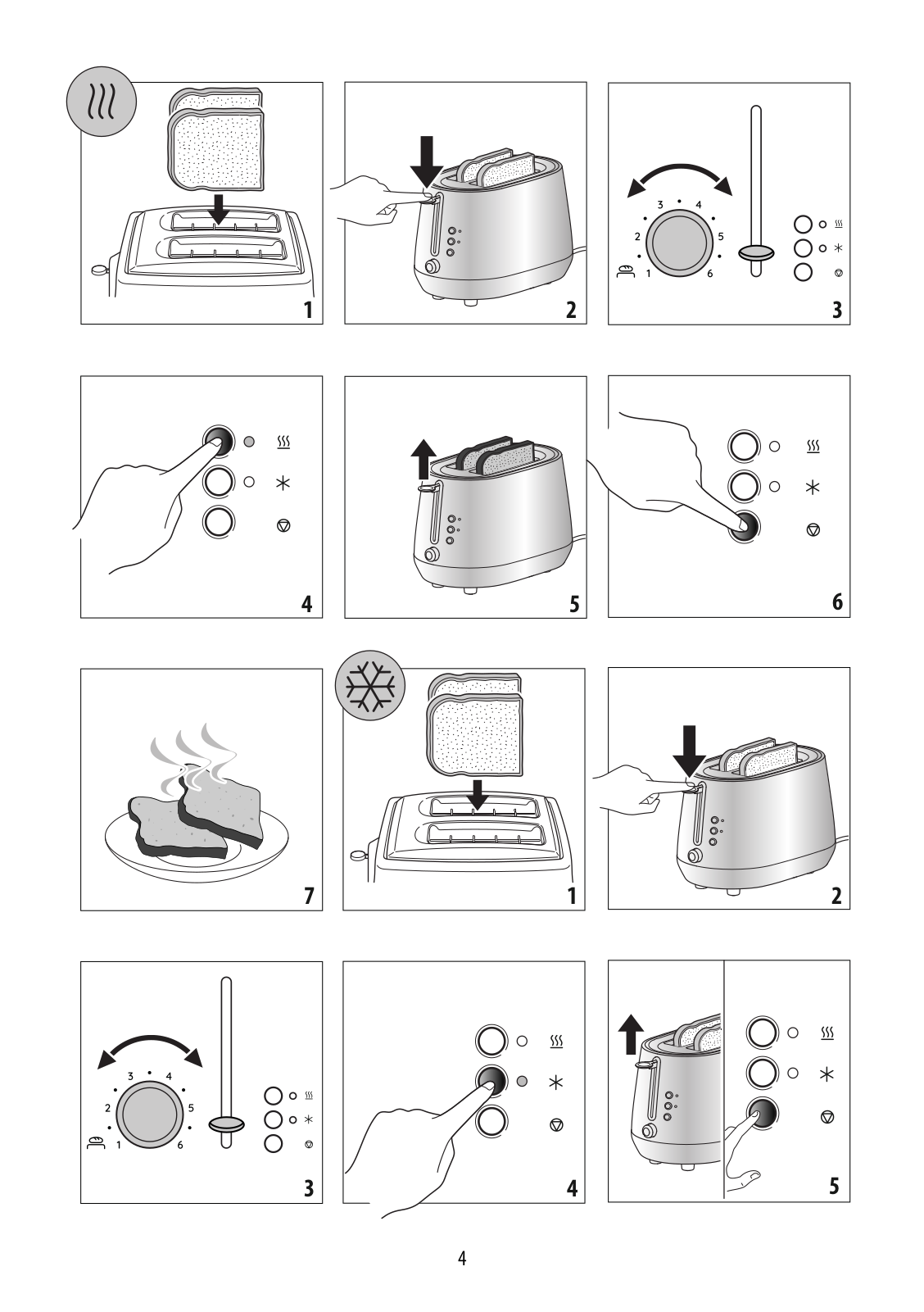 1

2

3 4
2 5
1 6

3

4

5

6

7

1

2

3 4
2 5
1 6

3

4

5

4