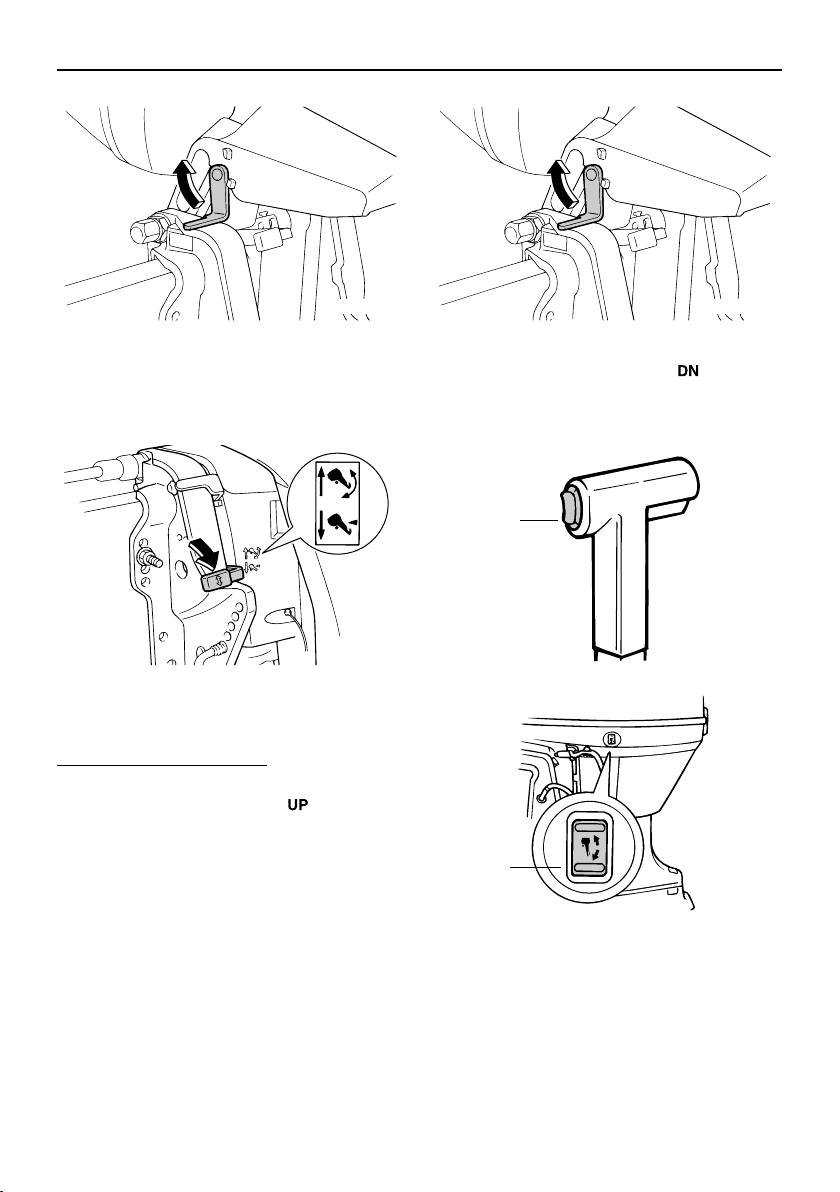 DN

UP