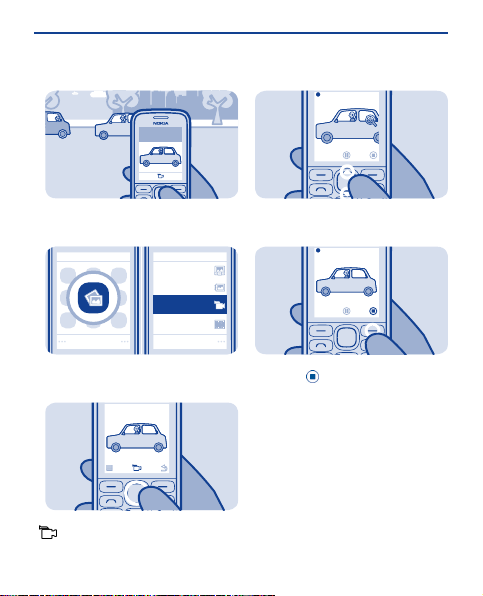 NOKIA