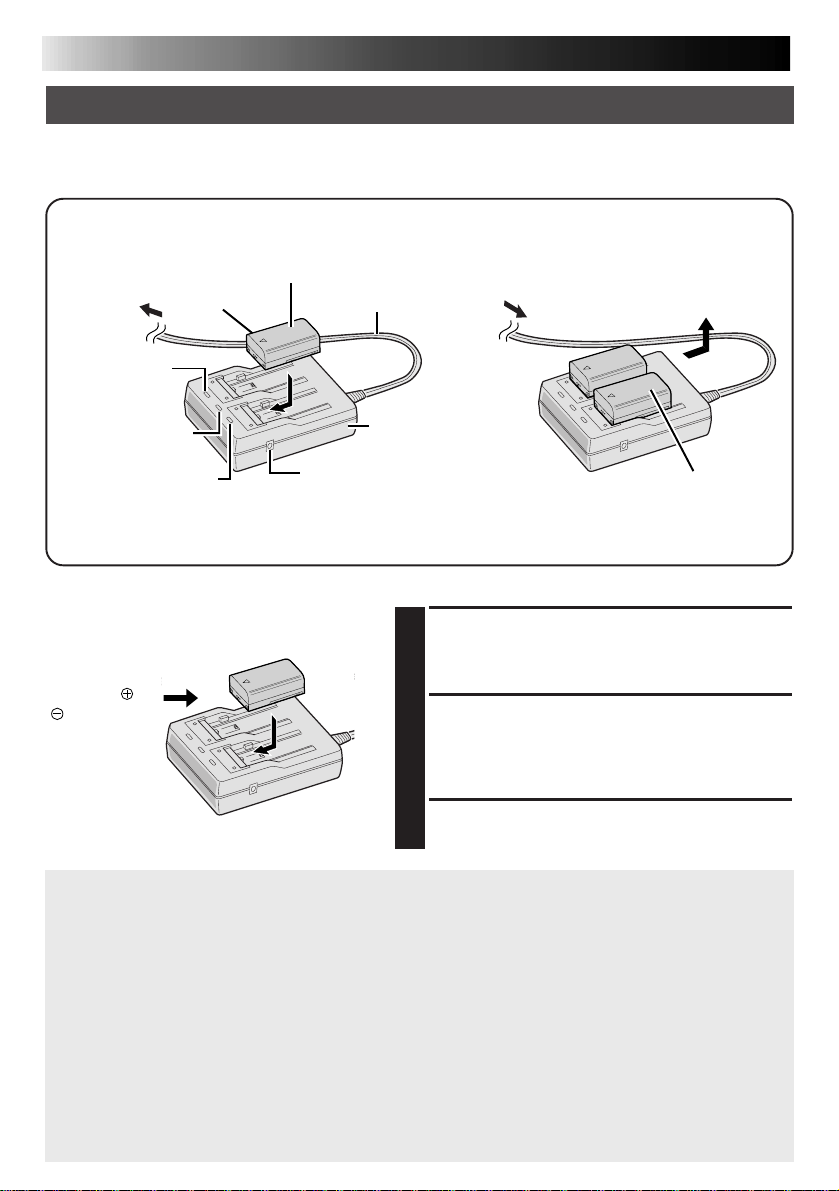 $\oplus$
$\ominus$