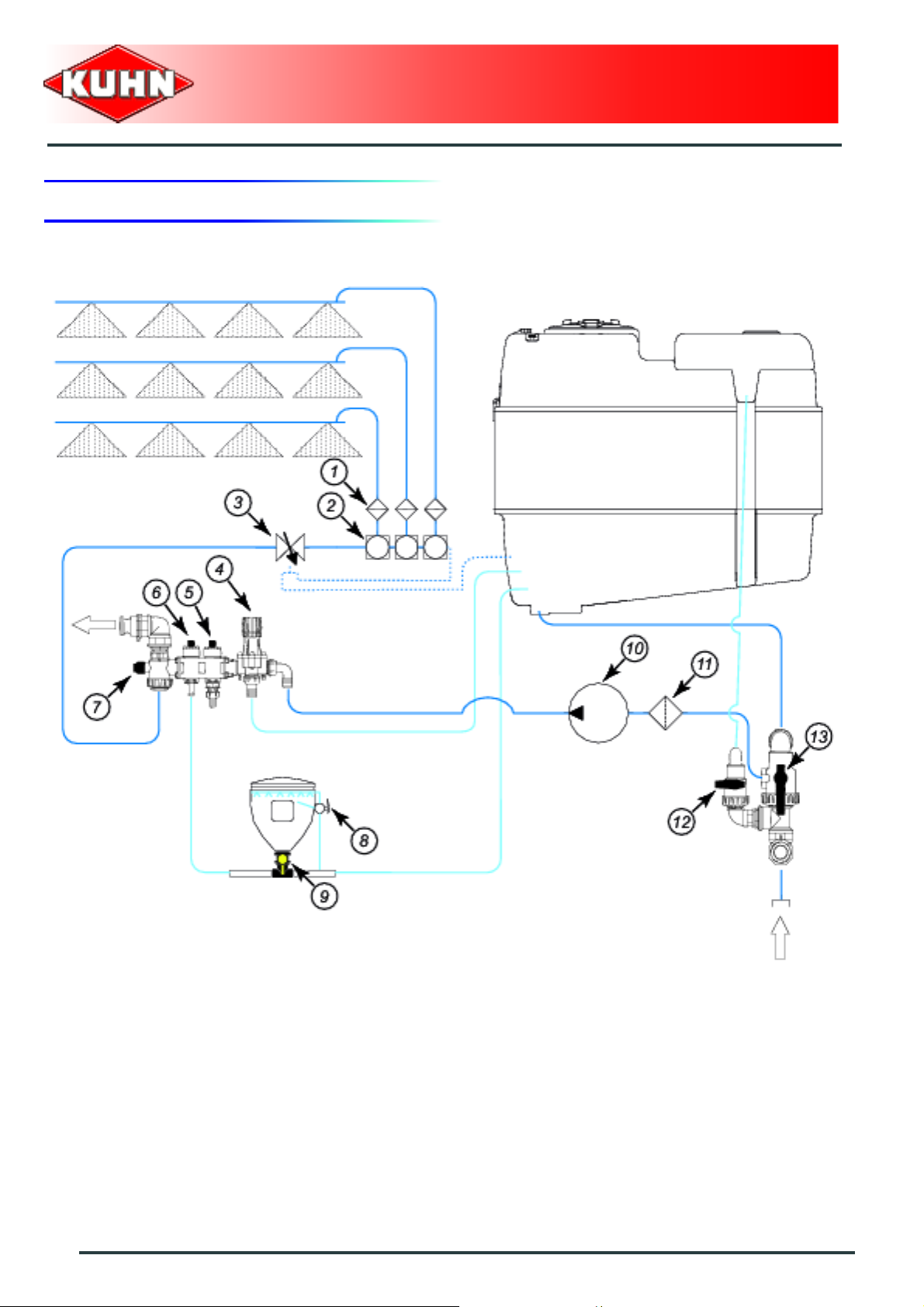 KUHN

1
2
3
4
5
6
7
8
9
10
11
12
13