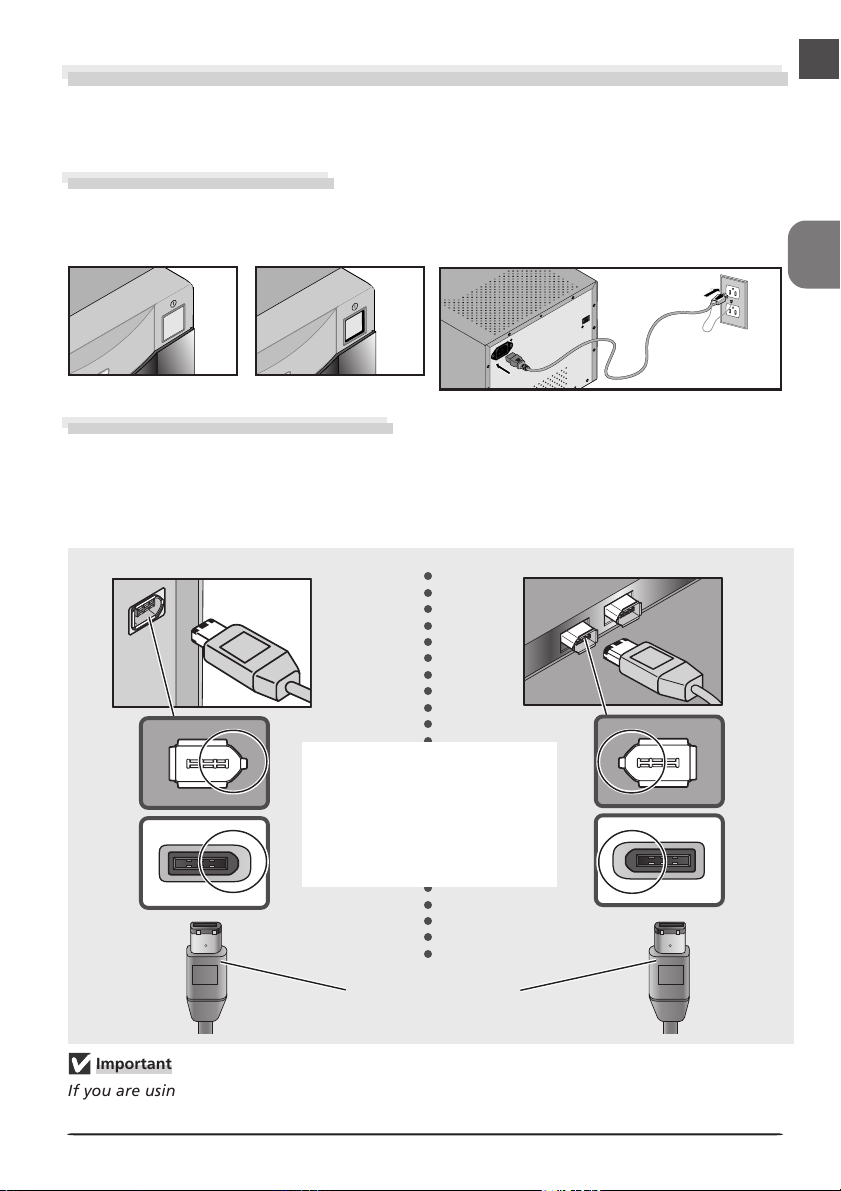 Important

If you are usin