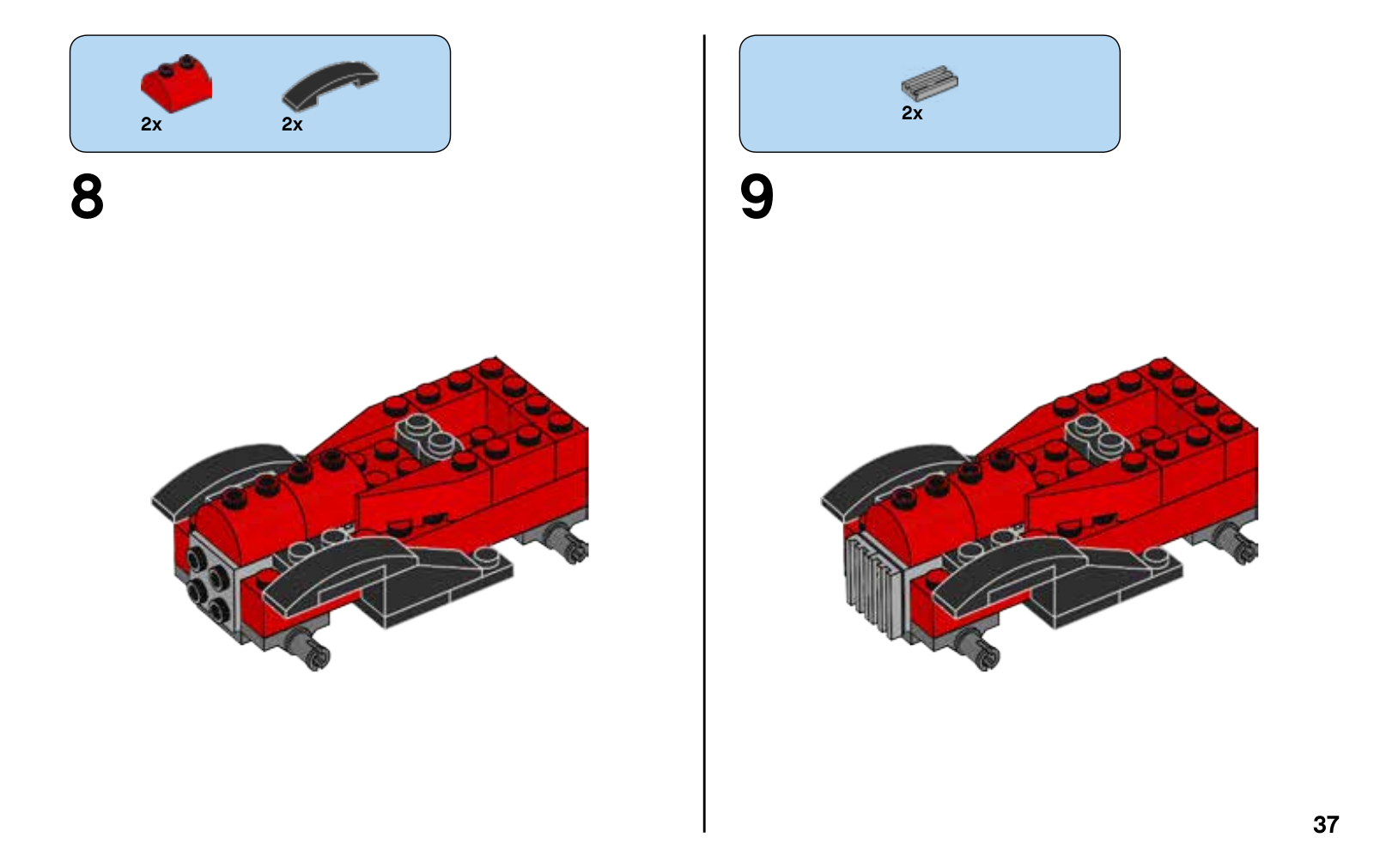 2x 2x

8

2x

9

37