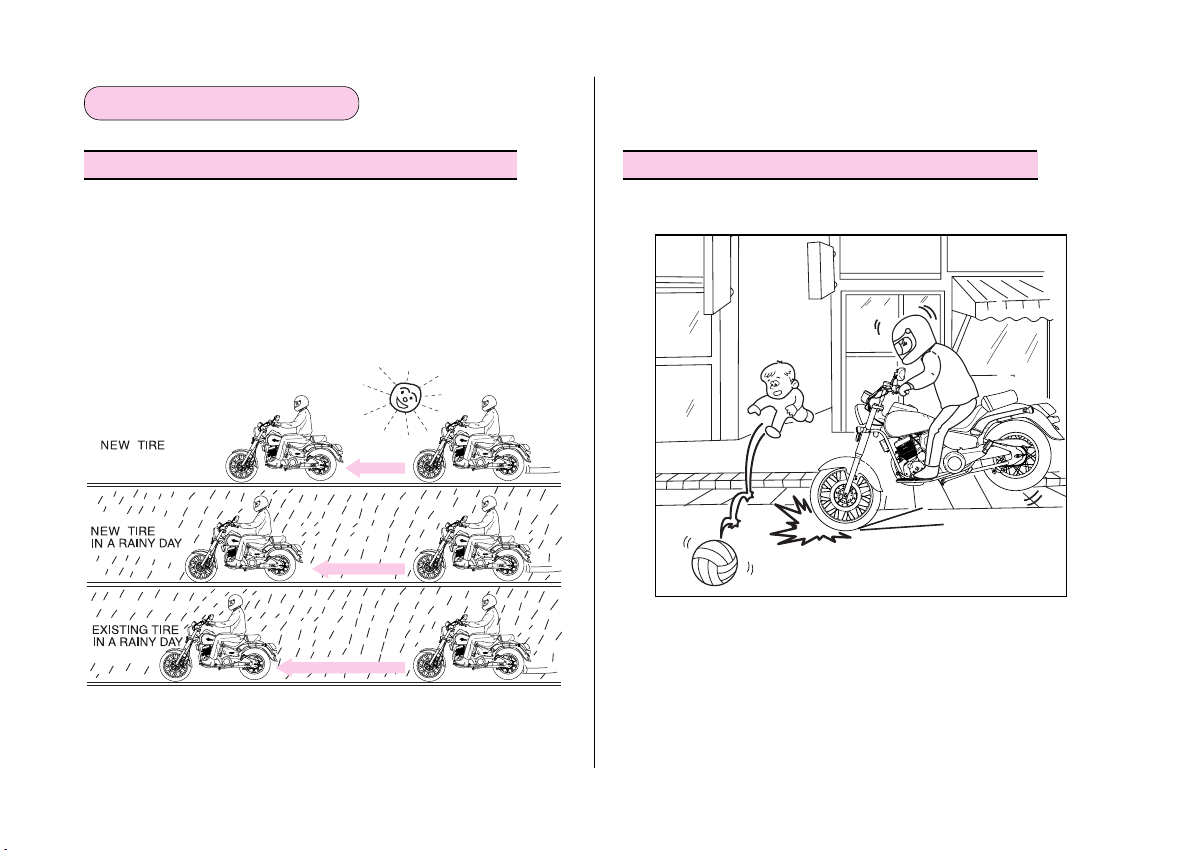 NEW TIRE

NEW TIRE
IN A RAINY DAY

EXISTING TIRE
IN A RAINY DAY