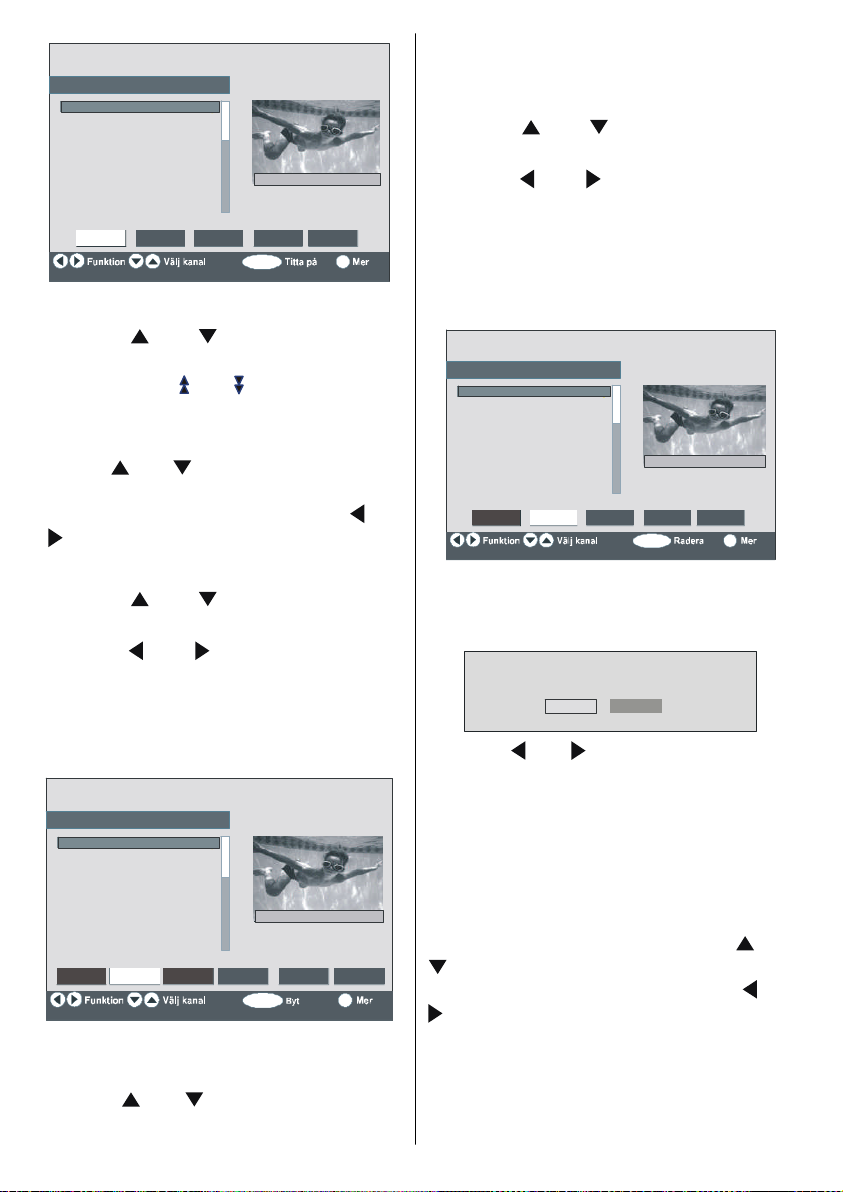 Funktion Välj kanal Titta på Mer

Funktion Välj kanal Byt Mer

Funktion Välj kanal Radera Mer