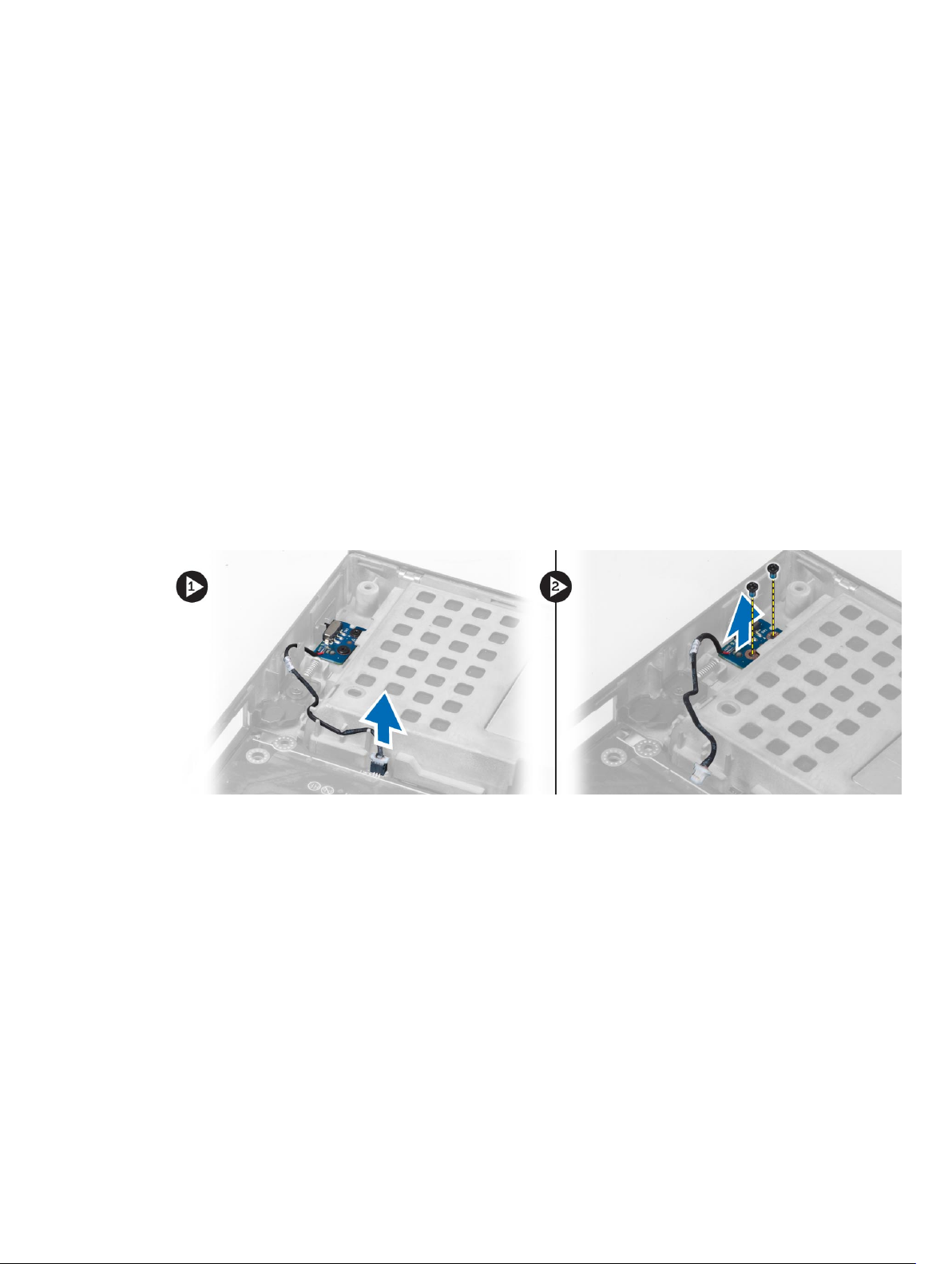 1

2